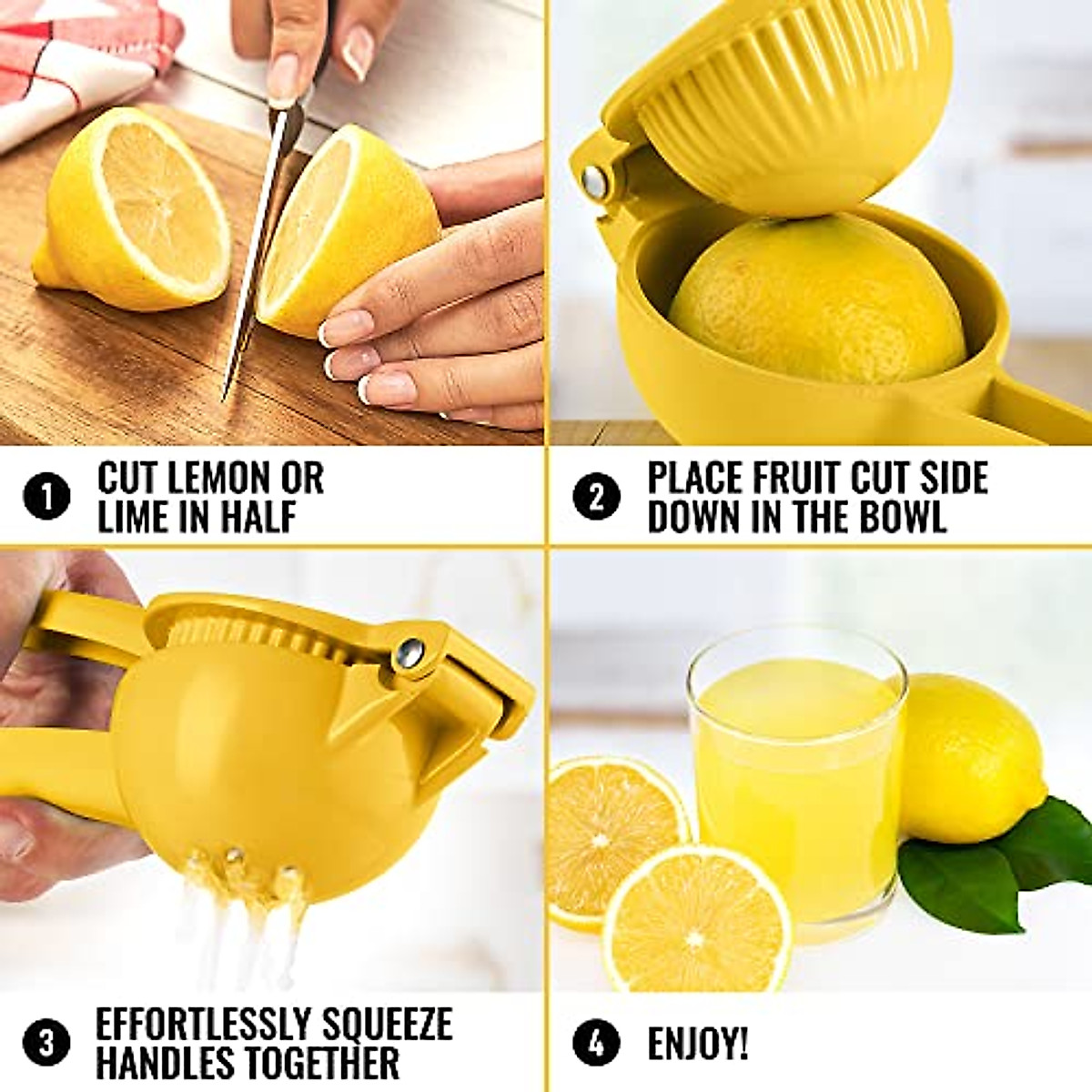 1 CUT LEMON OR LIME IN HALF

2 PLACE FRUIT CUT SIDE DOWN IN THE BOWL

3 EFFORTLESSLY SQUEEZE HANDLES TOGETHER

4 ENJOY!