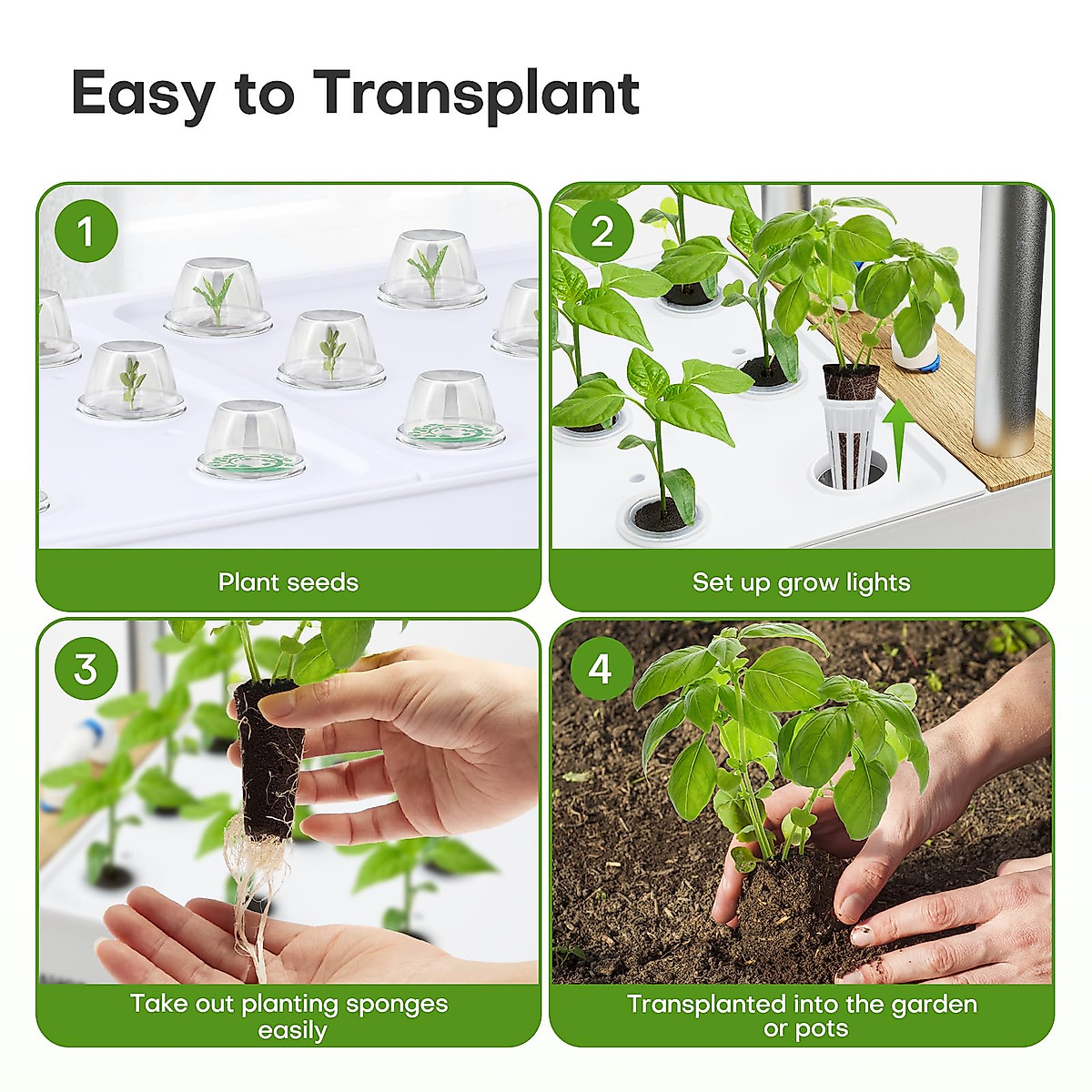 Easy to Transplant

1

Plant seeds

2

Set up grow lights

3

Take out planting sponges easily

4

Transplanted into the garden or pots