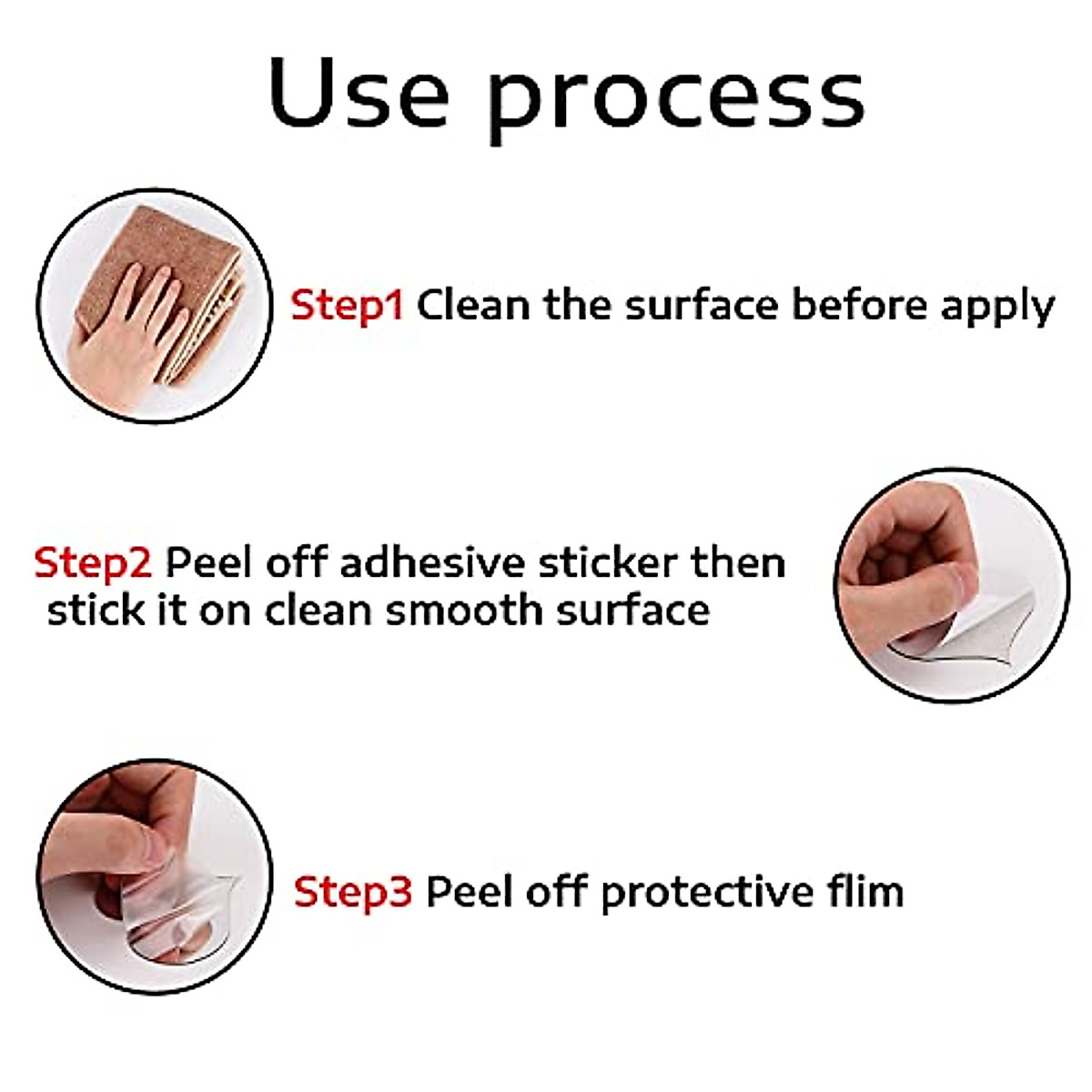 Use process

Step1 Clean the surface before apply

Step2 Peel off adhesive sticker then stick it on clean smooth surface

Step3 Peel off protective flim