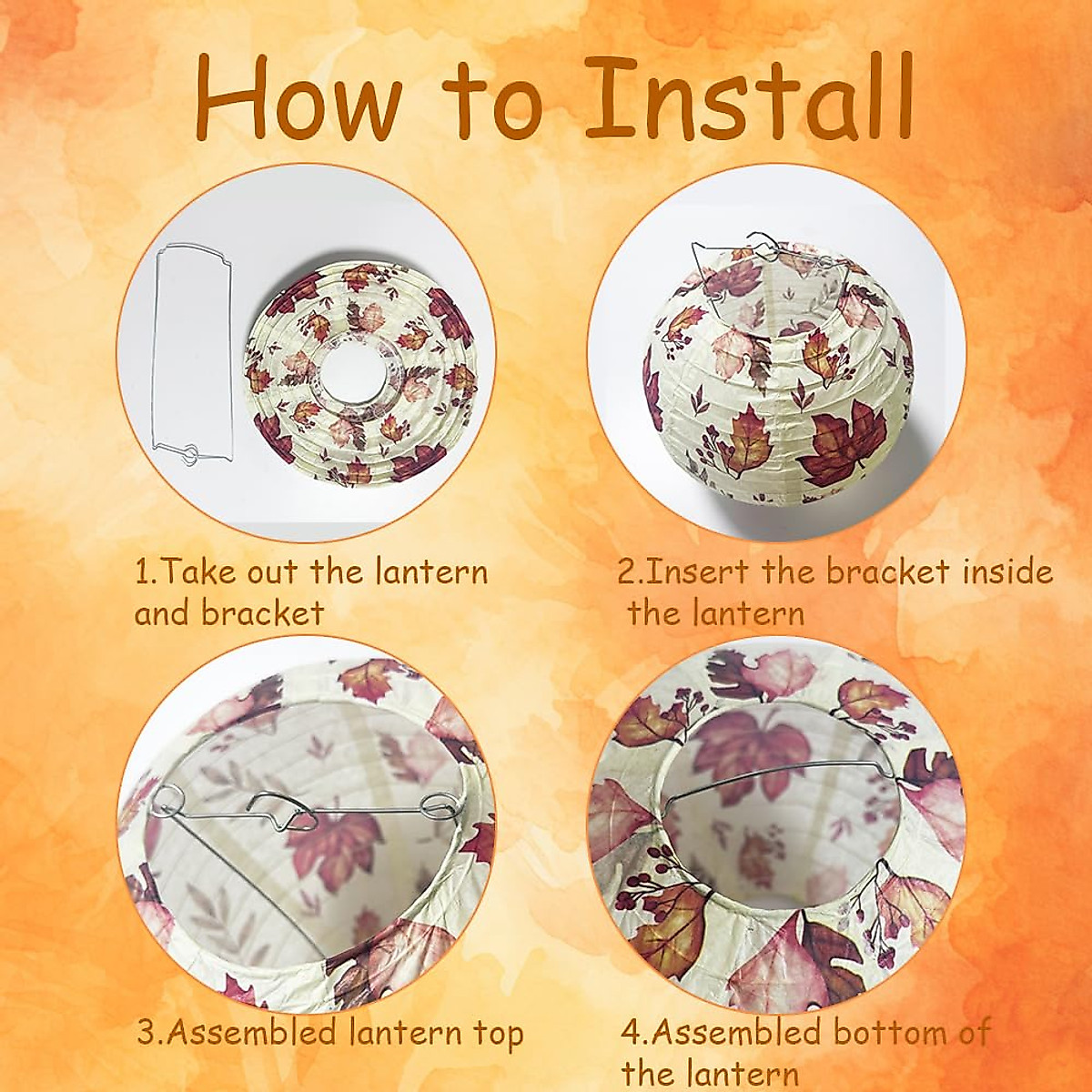 How to Install

1.Take out the lantern and bracket

2.Insert the bracket inside the lantern

3.Assembled lantern top

4.Assembled bottom of the lantern