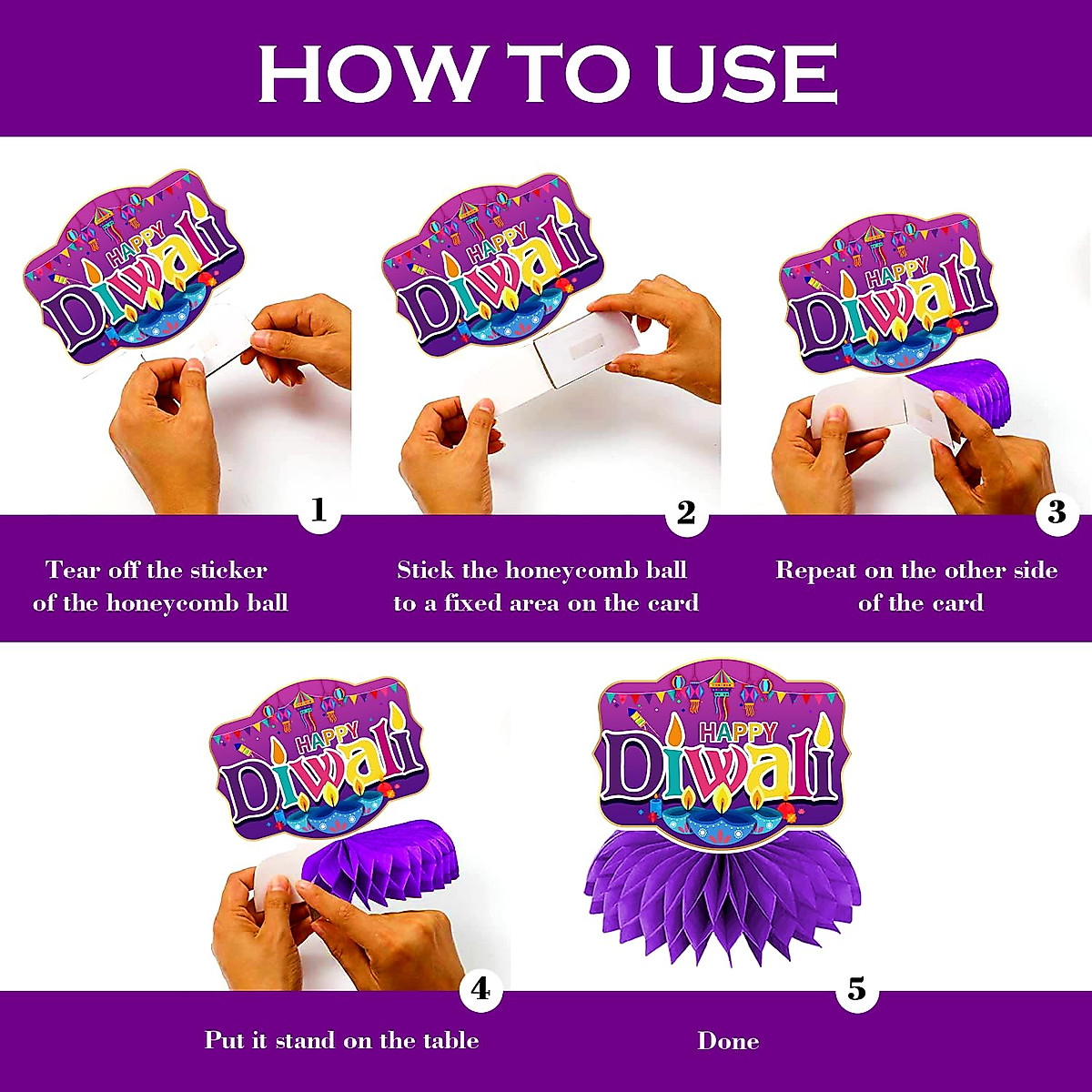 HOW TO USE

HAPPY Diwali

1

Tear off the sticker of the honeycomb ball

HAPPY Diwali

2

Stick the honeycomb ball to a fixed area on the card

HAPPY Diwali

3

Repeat on the other side of the card

HAPPY Diwali

4

Put it stand on the table

HAPPY Diwali

5

Done