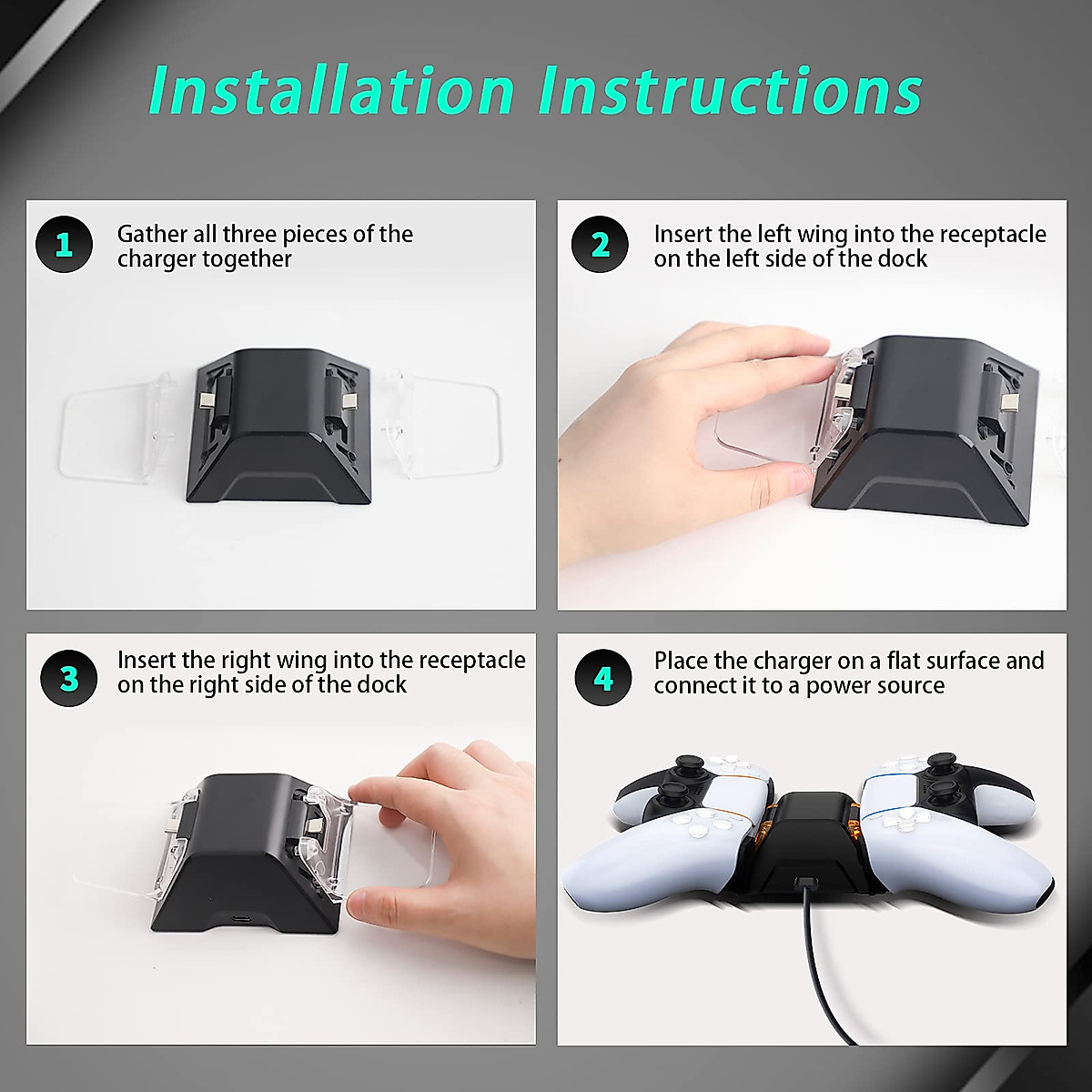 Installation Instructions

1 Gather all three pieces of the charger together

2 Insert the left wing into the receptacle on the left side of the dock

3 Insert the right wing into the receptacle on the right side of the dock

4 Place the charger on a flat surface and connect it to a power source