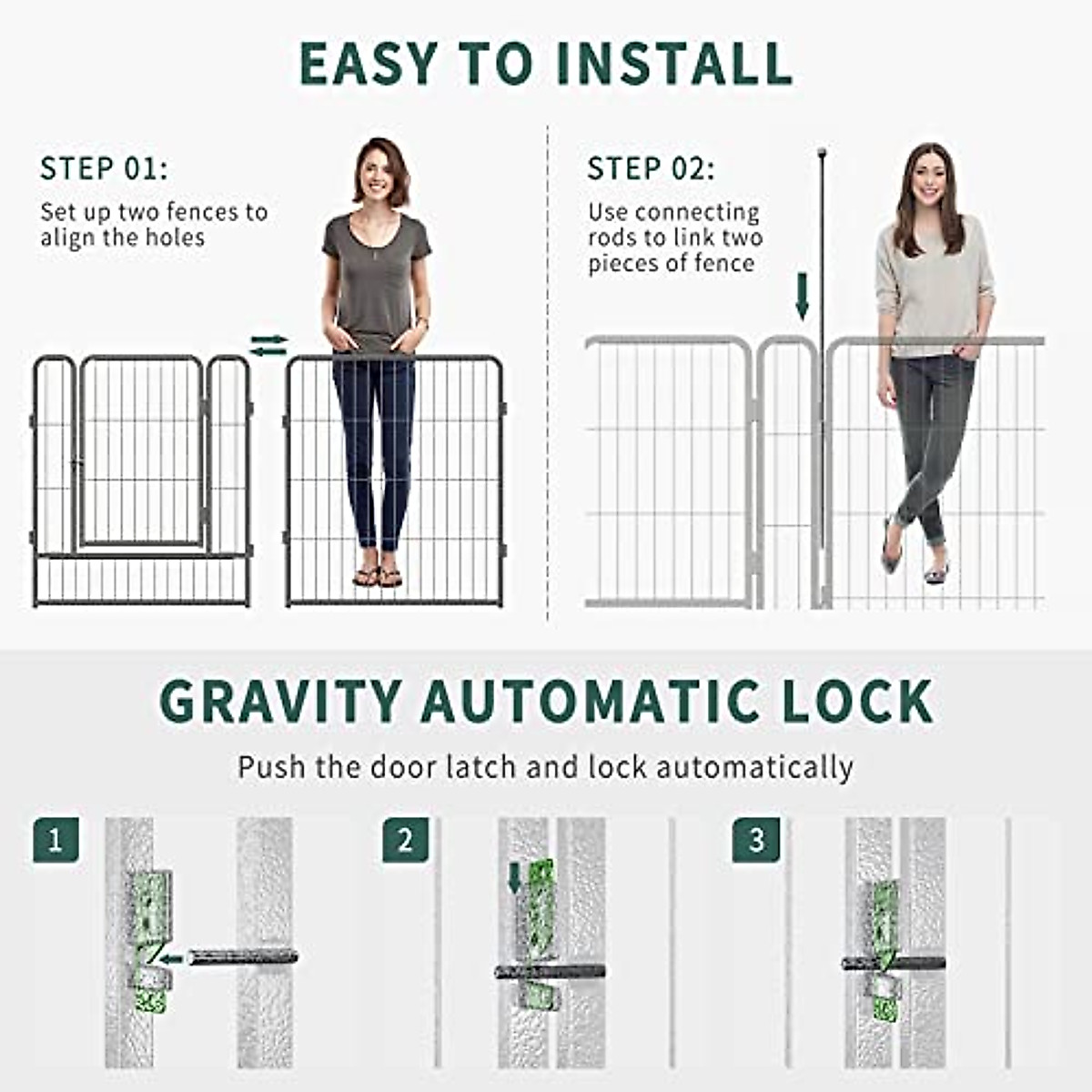 EASY TO INSTALL

STEP 01:
Set up two fences to align the holes

STEP 02:
Use connecting rods to link two pieces of fence

GRAVITY AUTOMATIC LOCK

Push the door latch and lock automatically

1

2

3