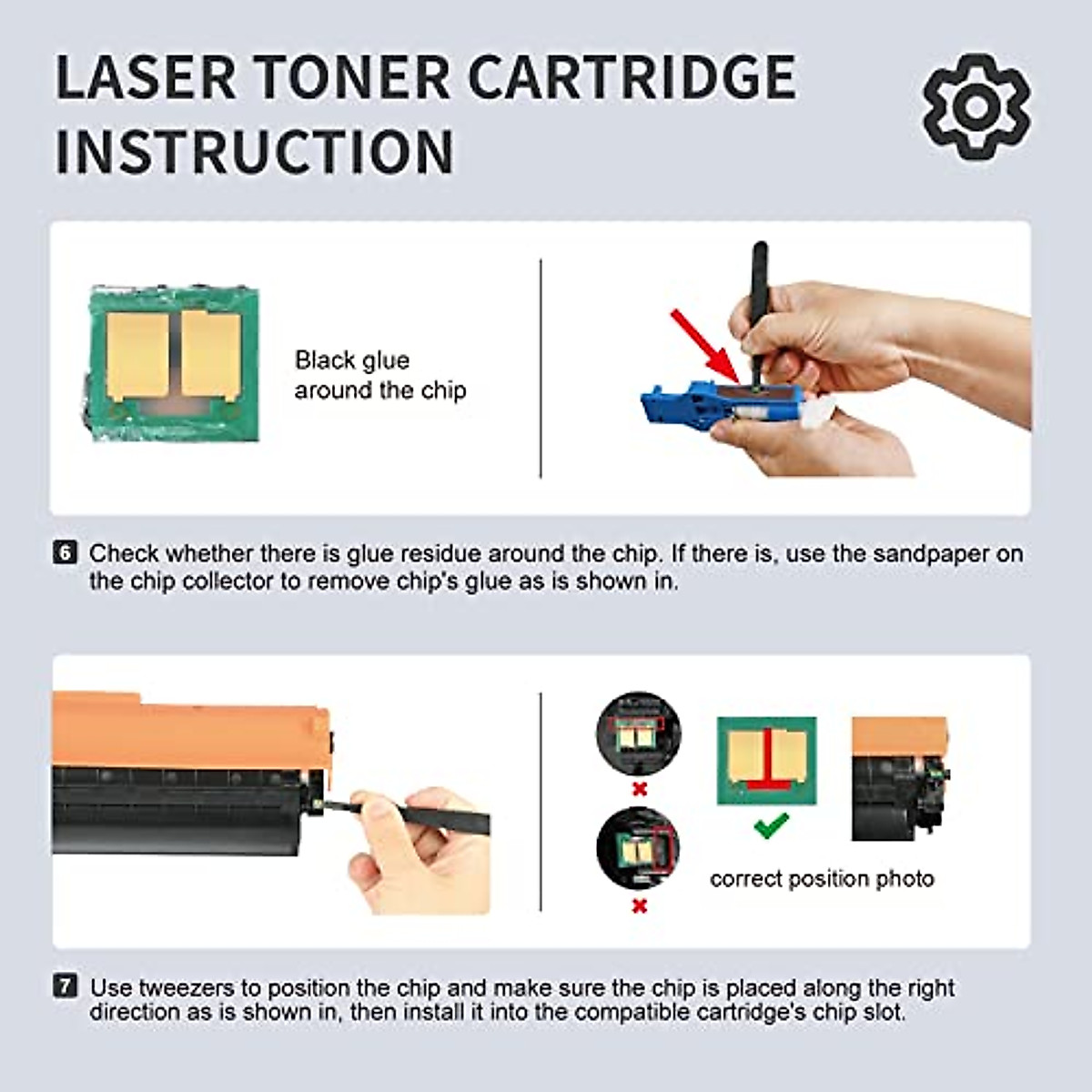 LASER TONER CARTRIDGE INSTRUCTION

Black glue around the chip

6 Check whether there is glue residue around the chip. If there is, use the sandpaper on the chip collector to remove chip's glue as is shown in.

correct position photo

7 Use tweezers to position the chip and make sure the chip is placed along the right direction as is shown in, then install it into the compatible cartridge's chip slot.