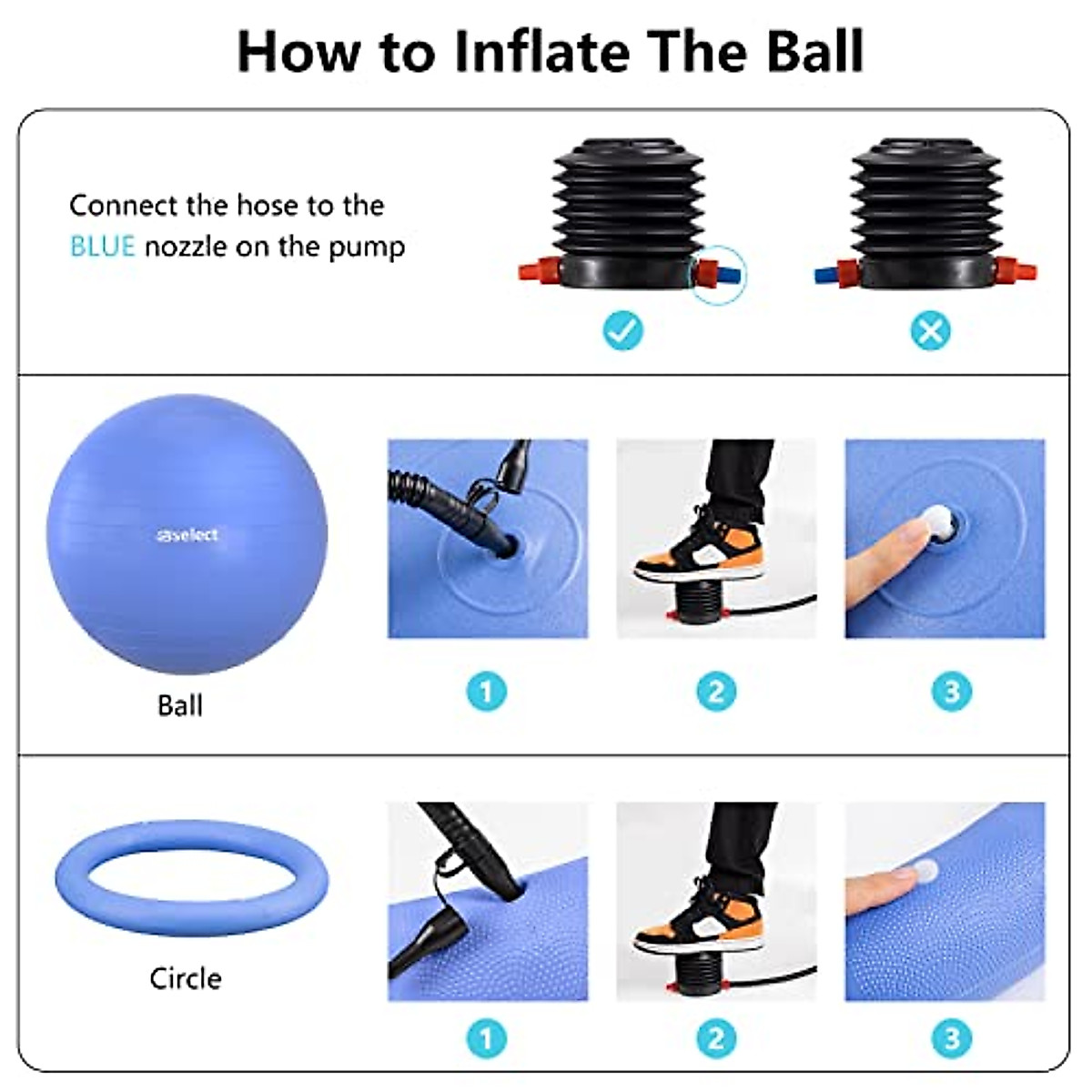 How to Inflate The Ball

Connect the hose to the BLUE nozzle on the pump

select

Ball

1

2

3

Circle

1

2

3