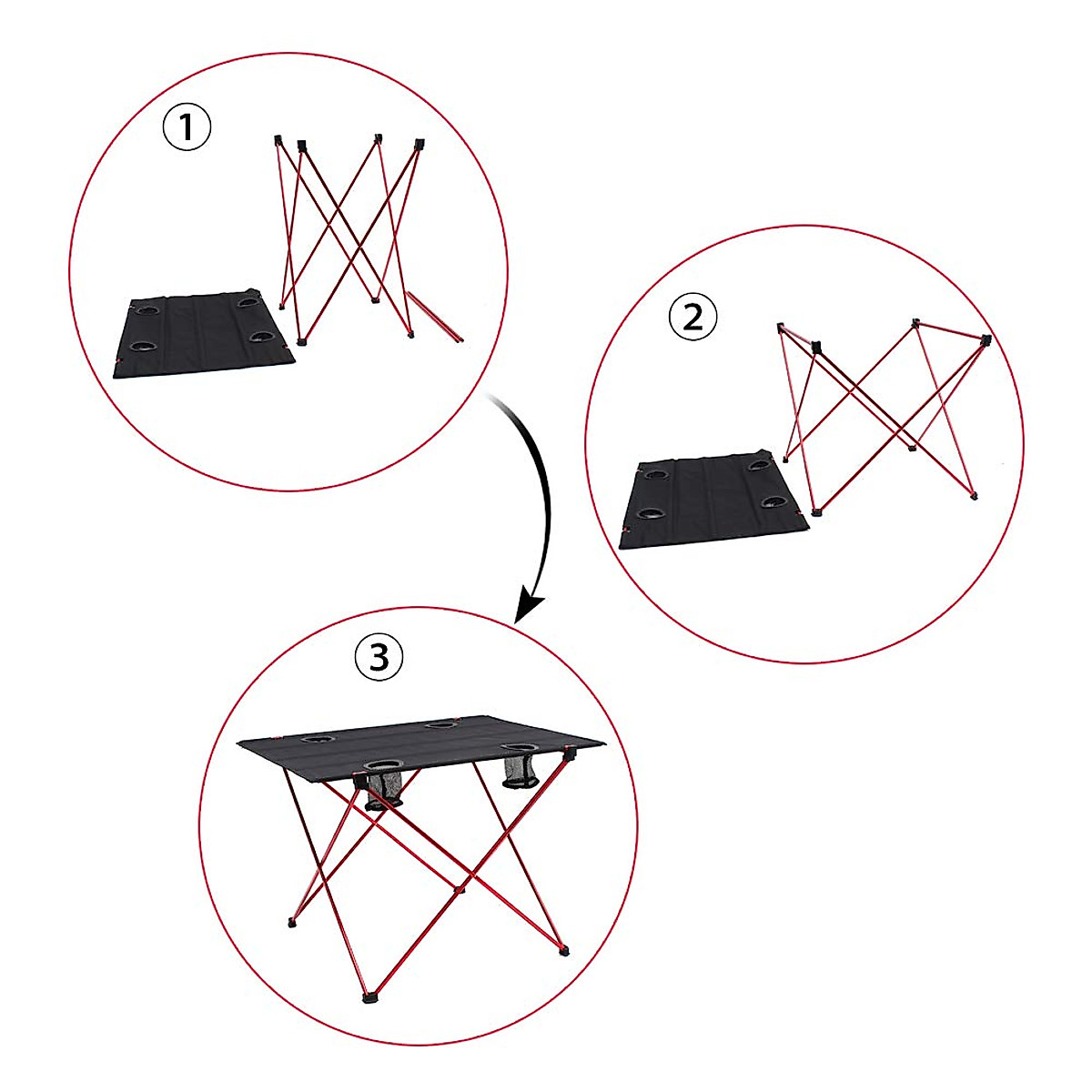 ①

②

③