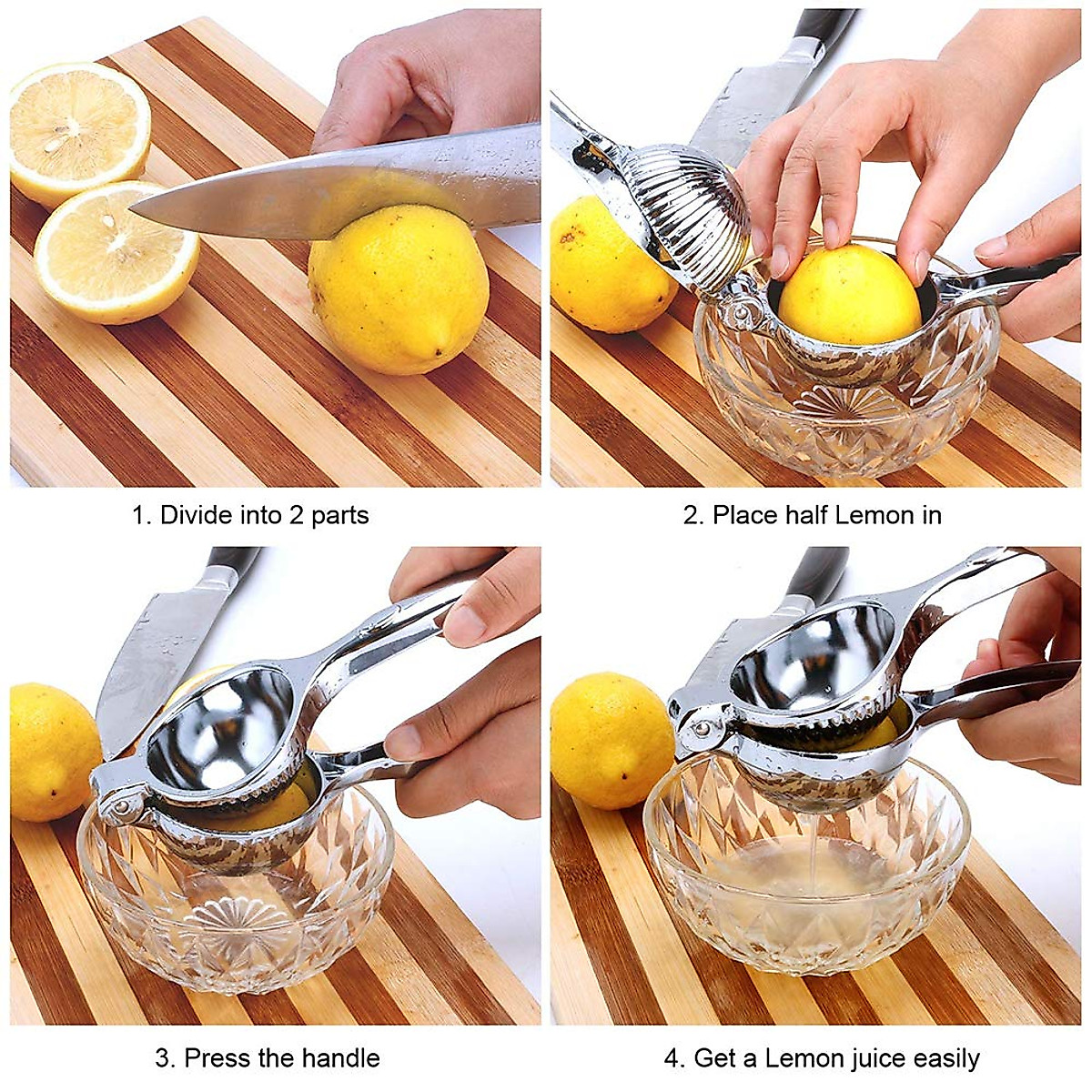 1. Divide into 2 parts

2. Place half Lemon in

3. Press the handle

4. Get a Lemon juice easily