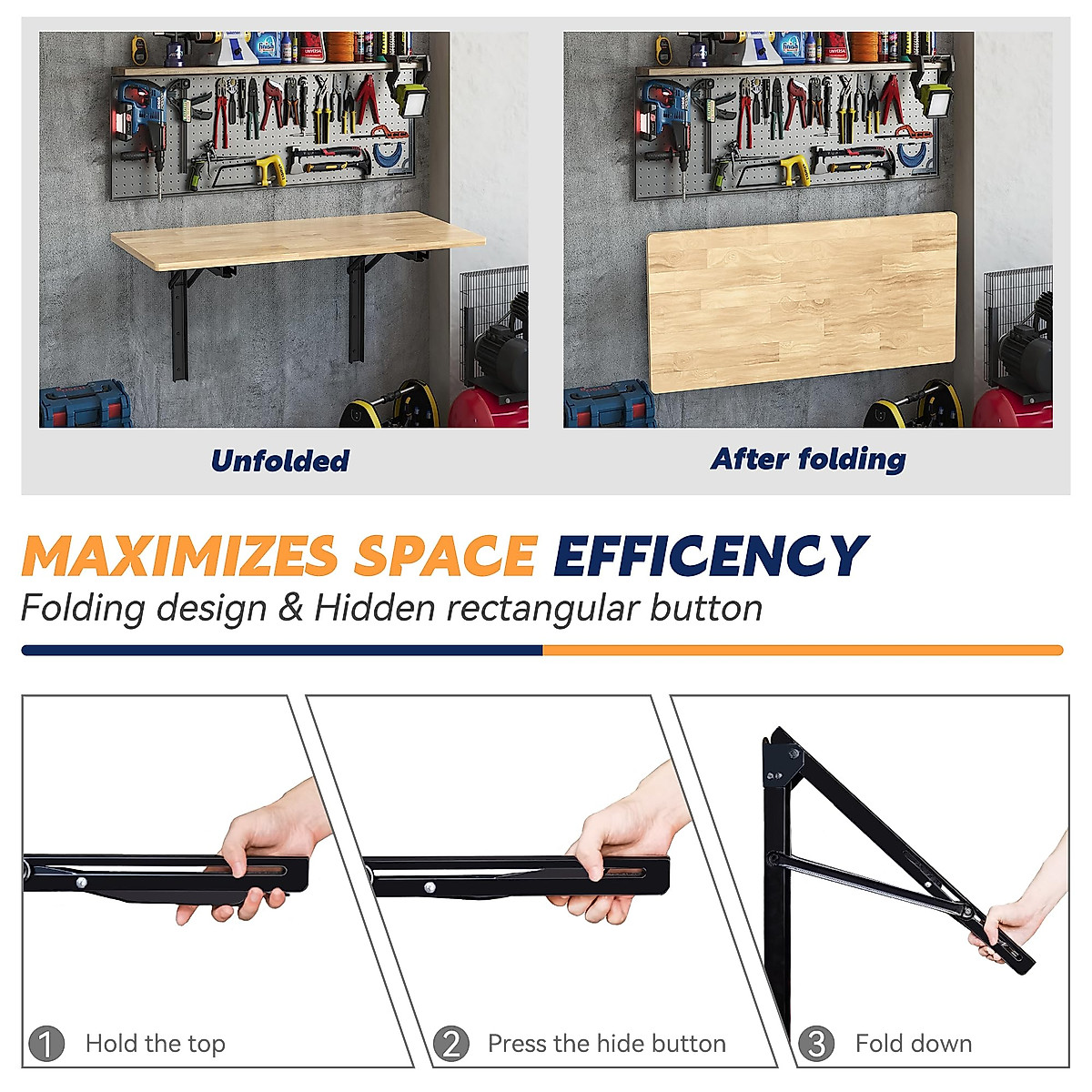 Unfolded

After folding

MAXIMIZES SPACE EFFICENCY

Folding design & Hidden rectangular button

1 Hold the top

2 Press the hide button

3 Fold down