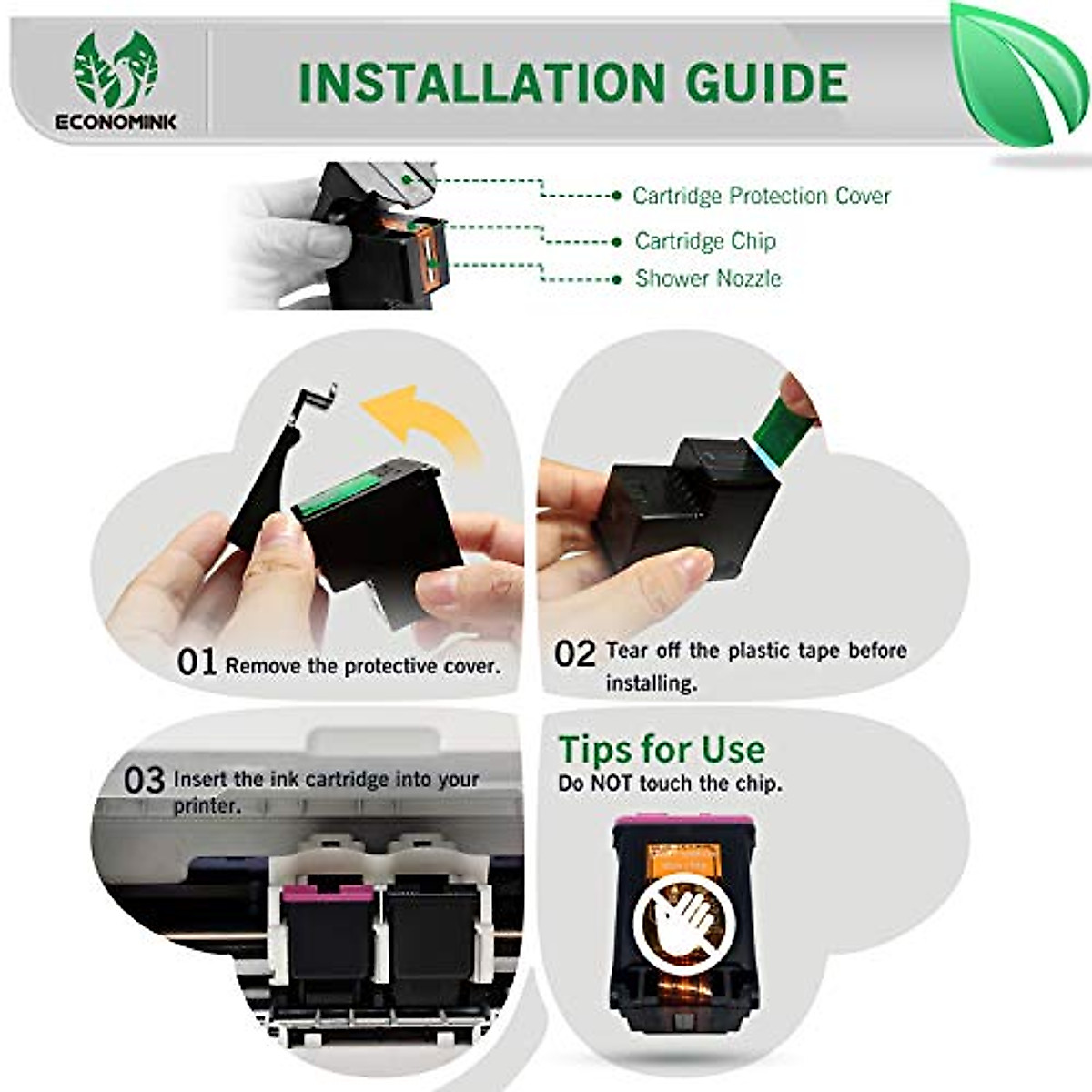 ECONOMINK

INSTALLATION GUIDE

Cartridge Protection Cover

Cartridge Chip

Shower Nozzle

01 Remove the protective cover.

02 Tear off the plastic tape before installing.

03 Insert the ink cartridge into your printer.

Tips for Use
Do NOT touch the chip.