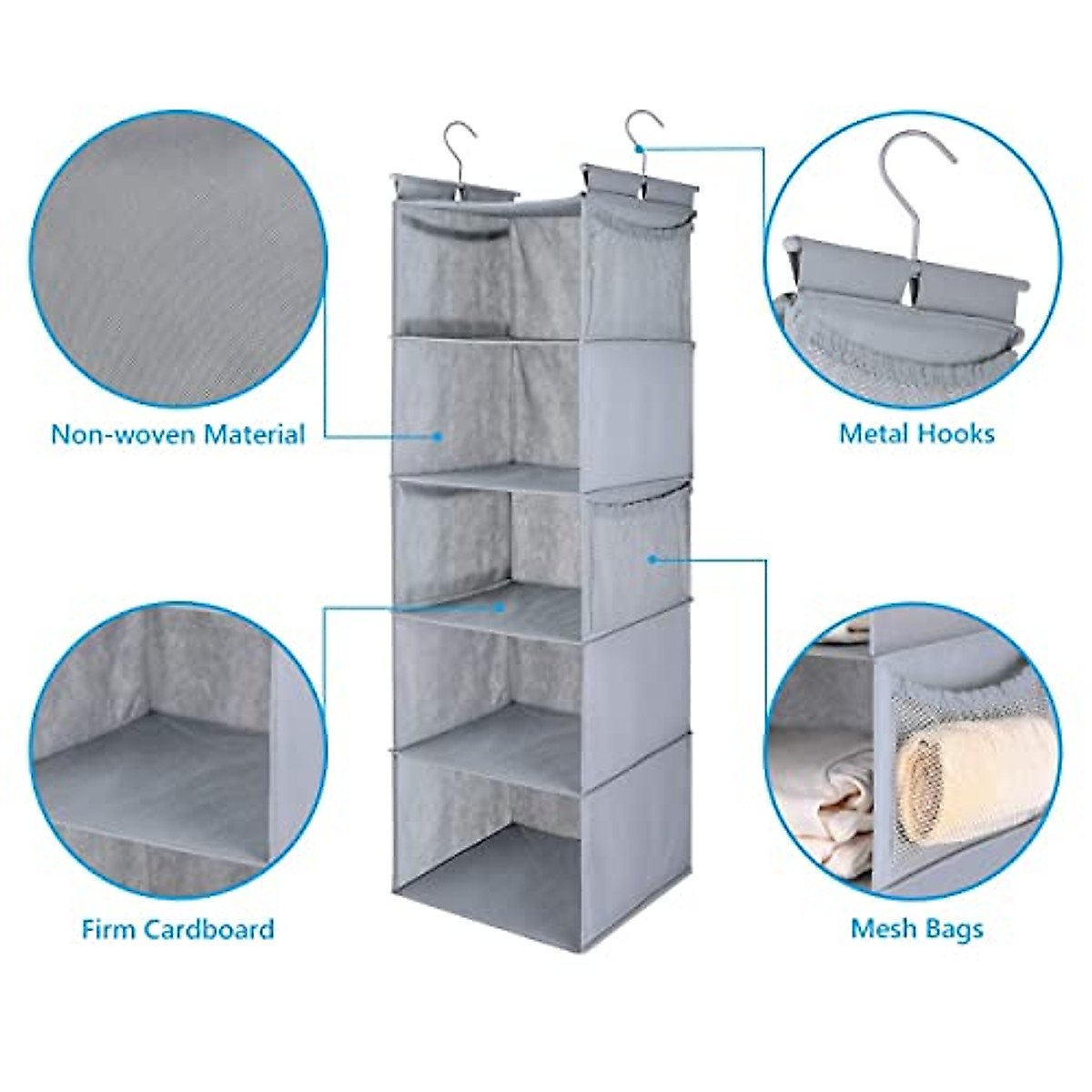 Non-woven Material

Metal Hooks

Firm Cardboard

Mesh Bags