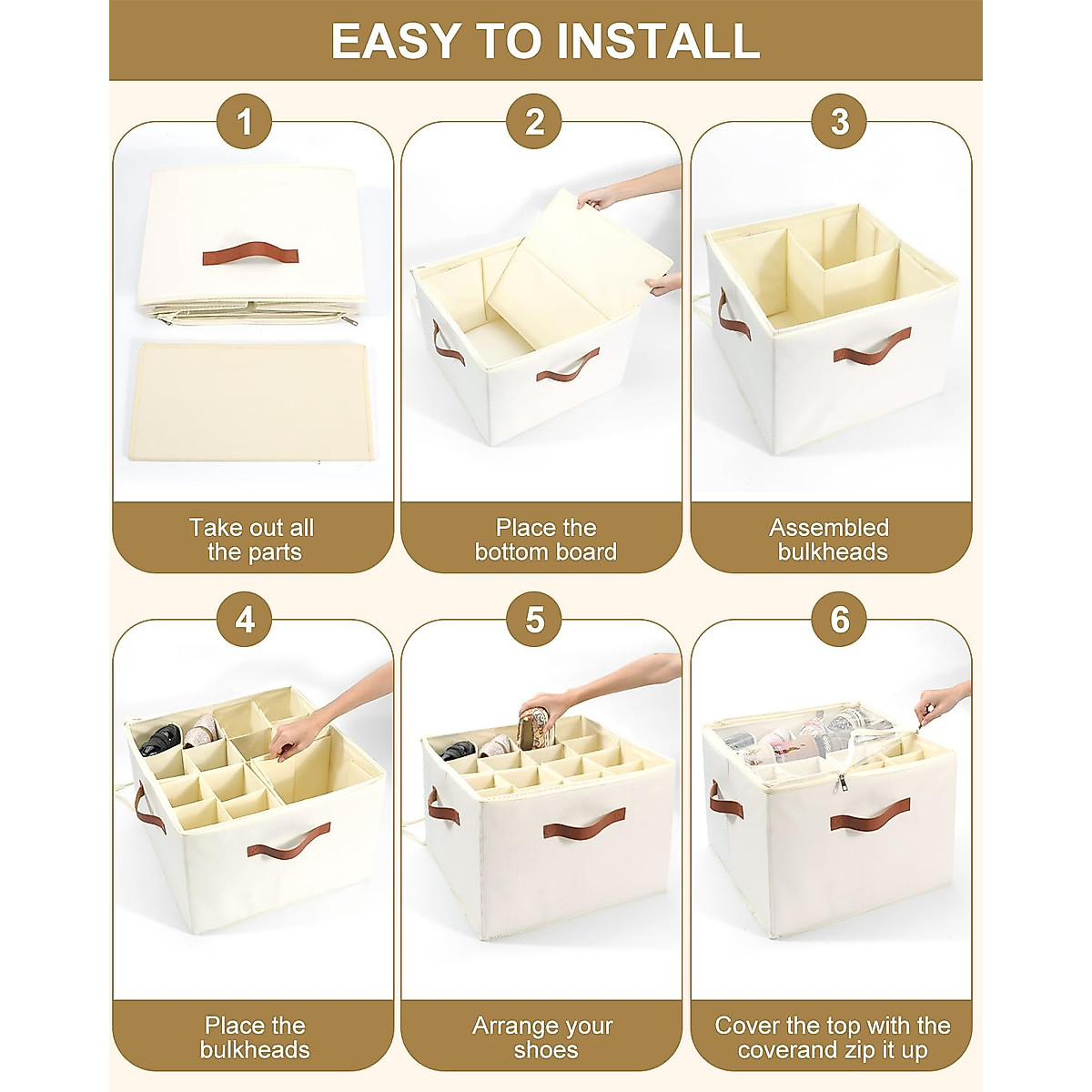 EASY TO INSTALL

1

Take out all the parts

2

Place the bottom board

3

Assembled bulkheads

4

Place the bulkheads

5

Arrange your shoes

6

Cover the top with the coverand zip it up