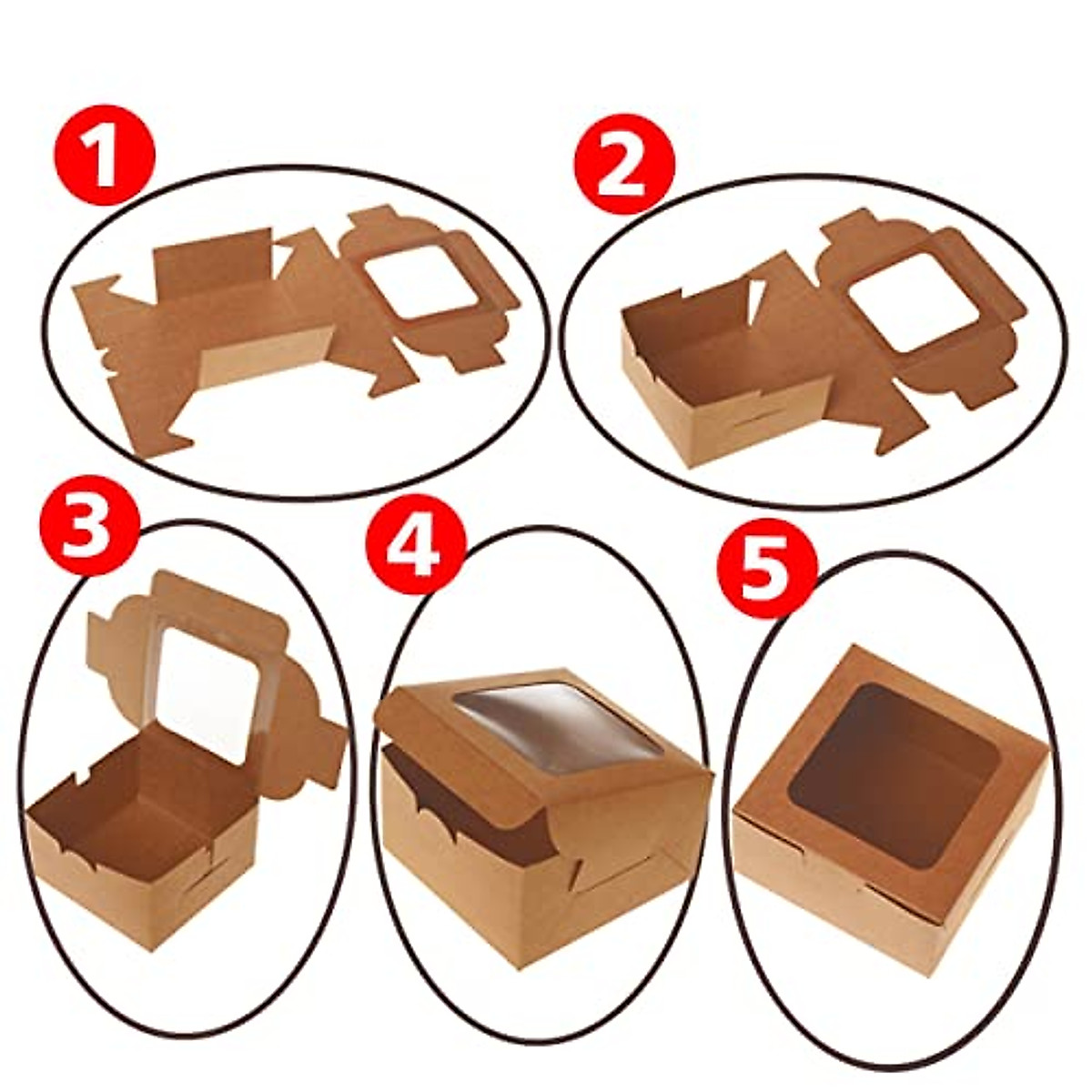 1
2
3
4
5