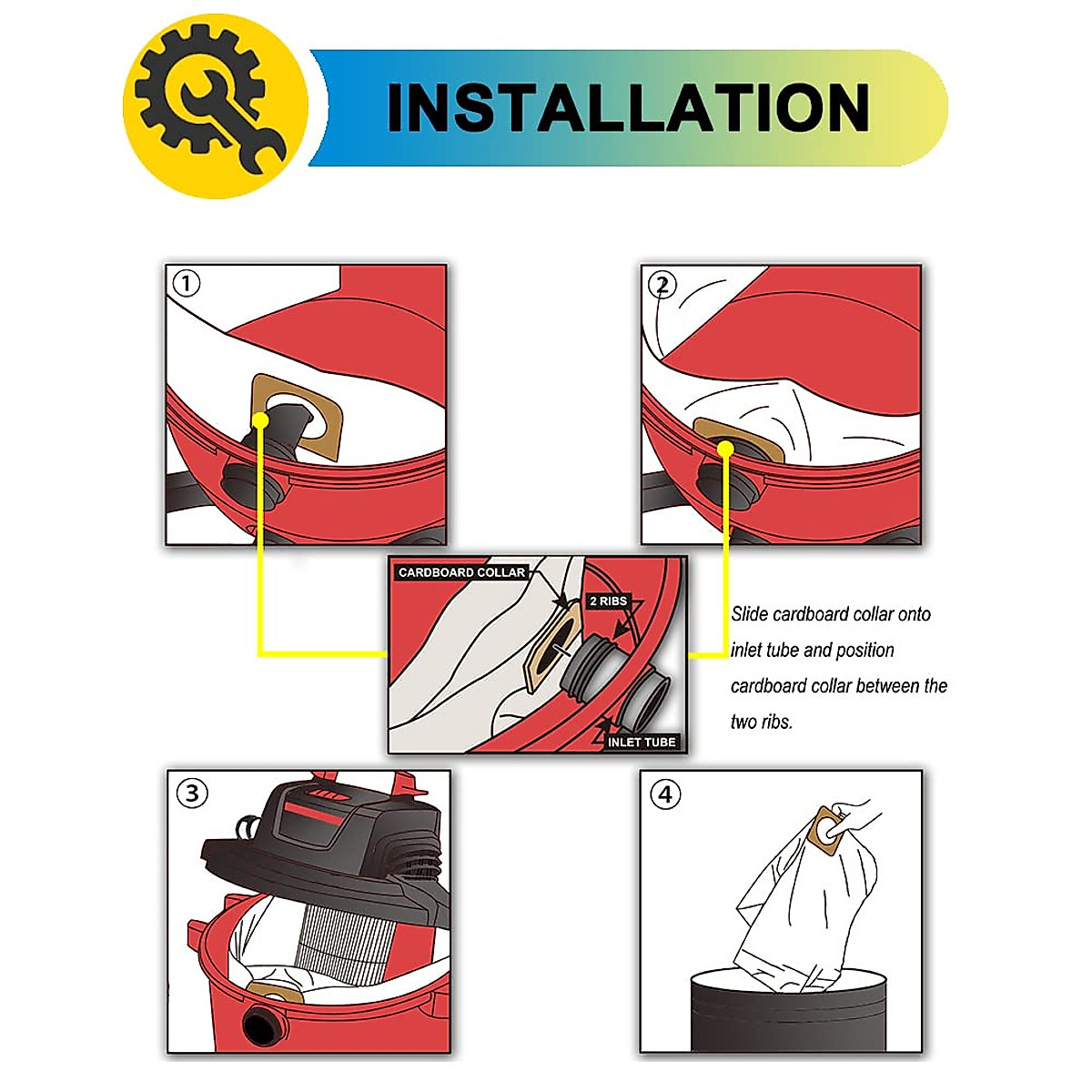 INSTALLATION

①

②

CARDBOARD COLLAR

2 RIBS

INLET TUBE

Slide cardboard collar onto inlet tube and position cardboard collar between the two ribs.

③

④