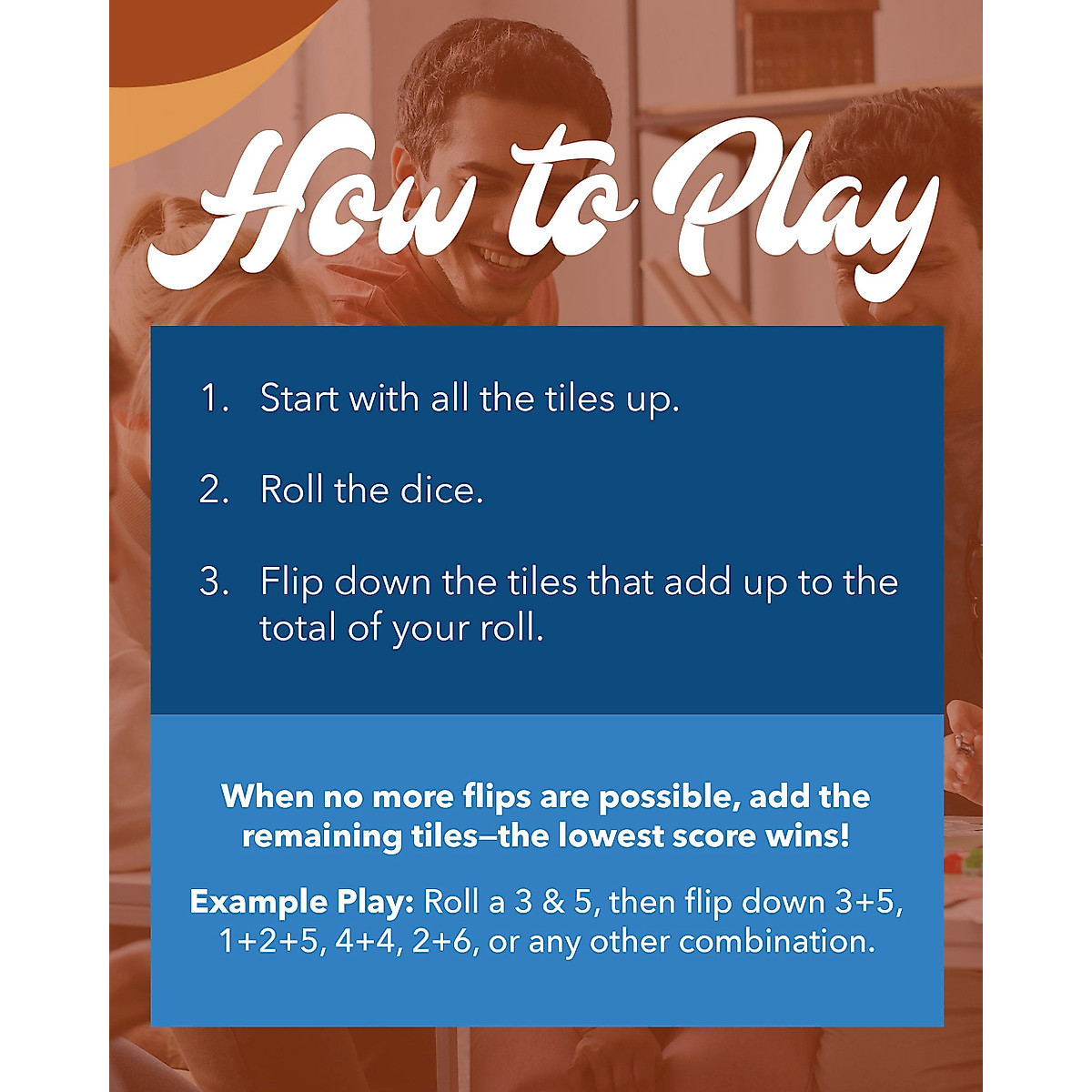 How to Play

1. Start with all the tiles up.

2. Roll the dice.

3. Flip down the tiles that add up to the total of your roll.

When no more flips are possible, add the remaining tiles—the lowest score wins!

Example Play: Roll a 3 & 5, then flip down 3+5, 1+2+5, 4+4, 2+6, or any other combination.