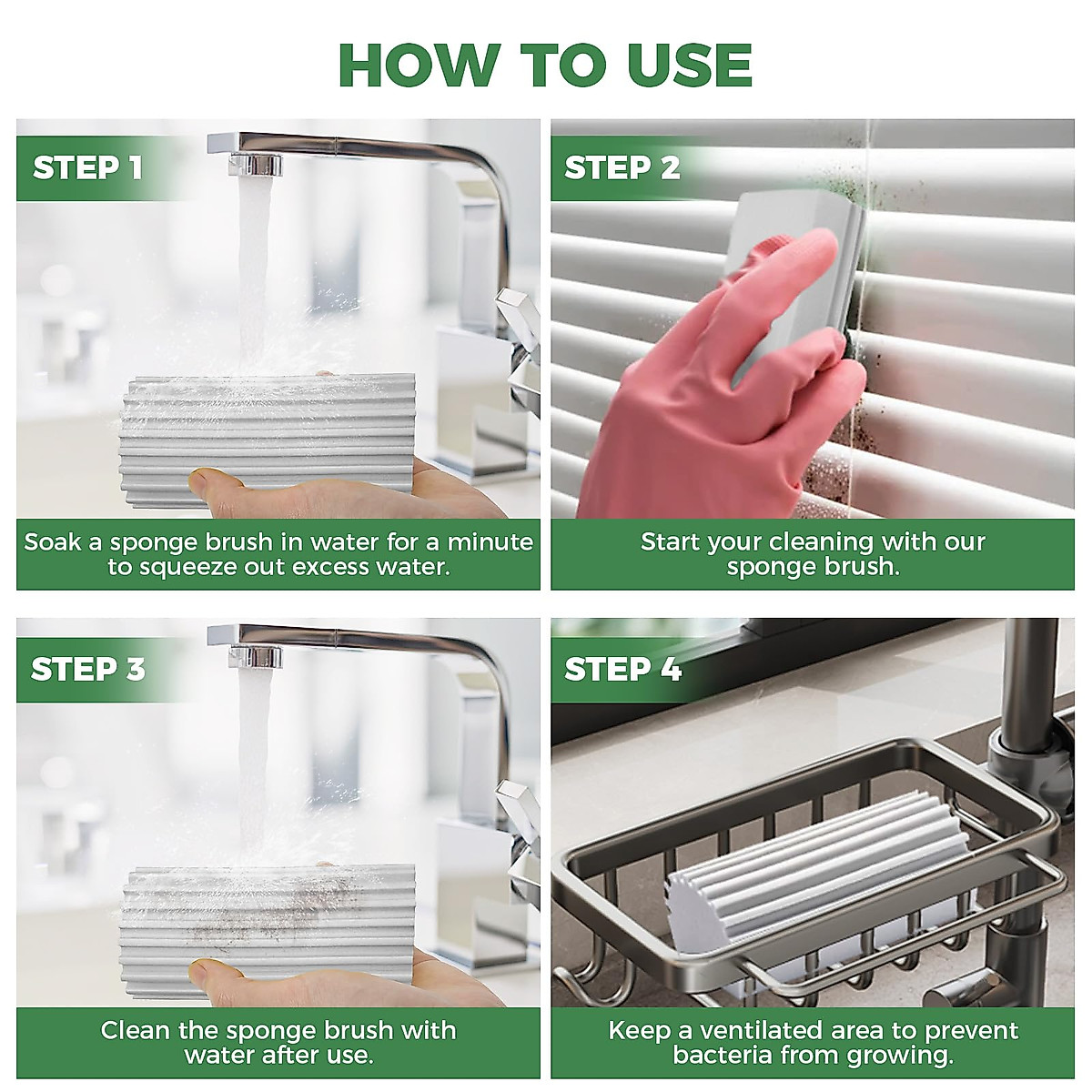 HOW TO USE

STEP 1

Soak a sponge brush in water for a minute to squeeze out excess water.

STEP 2

Start your cleaning with our sponge brush.

STEP 3

Clean the sponge brush with water after use.

STEP 4

Keep a ventilated area to prevent bacteria from growing.