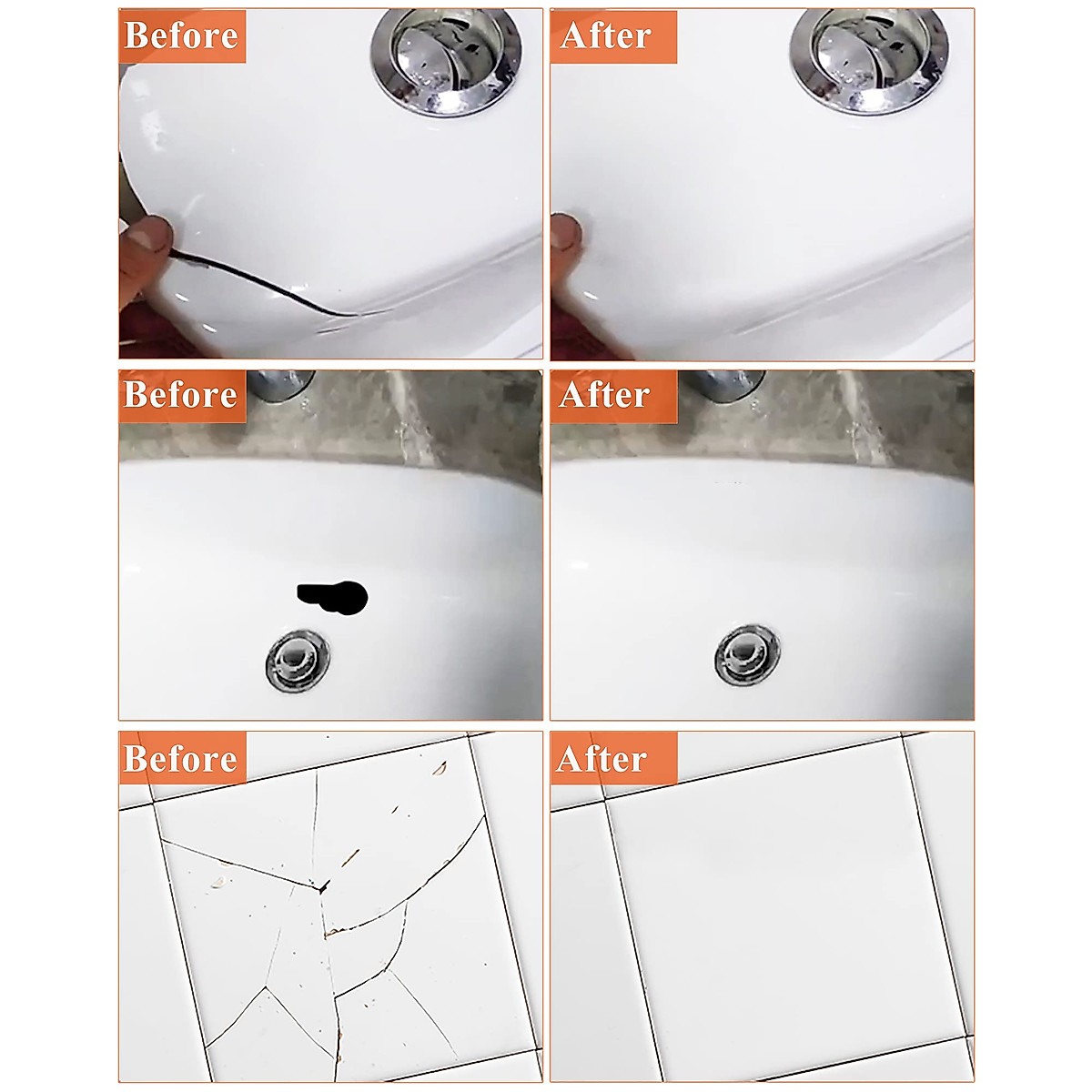 Before

After

Before

After

Before

After