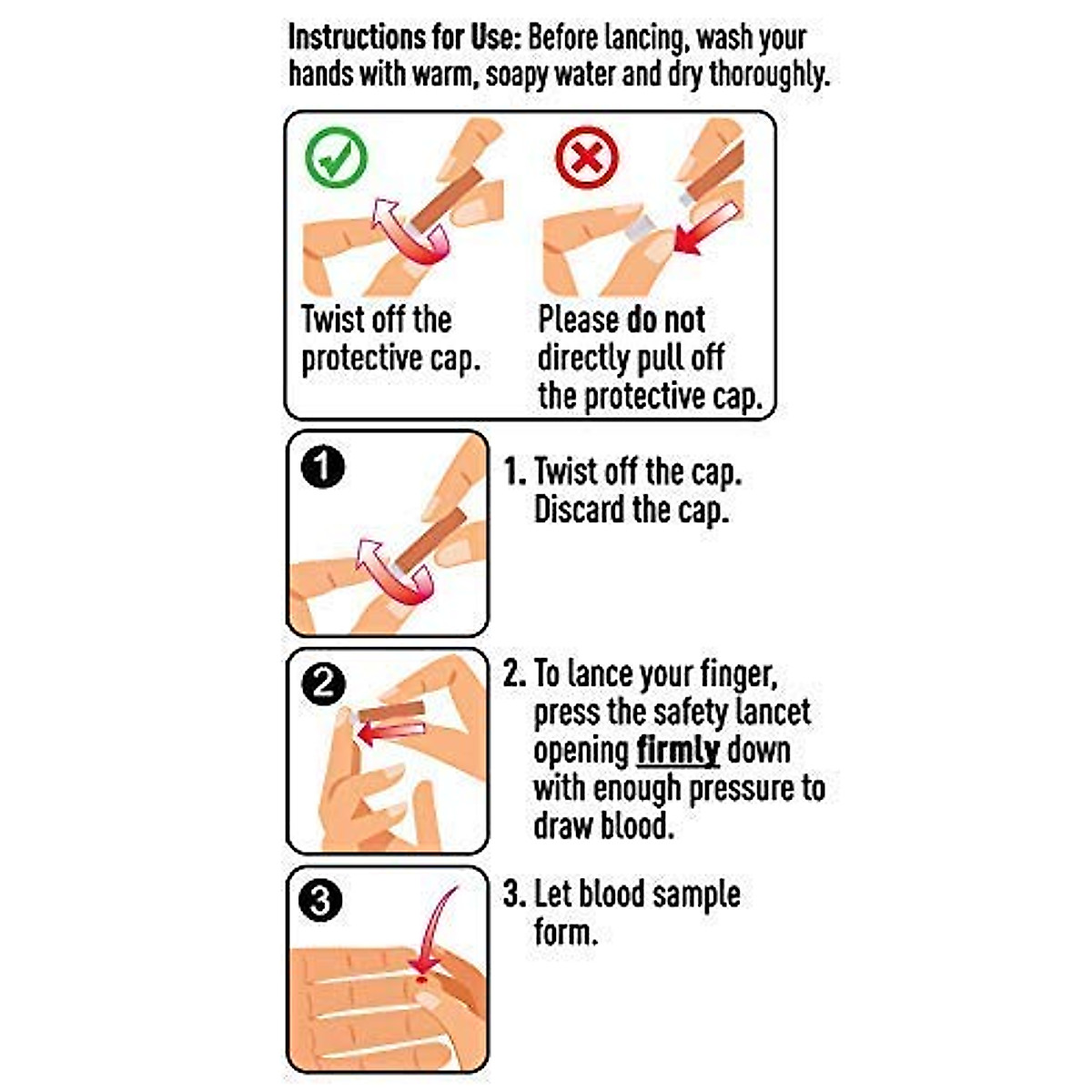 Instructions for Use: Before lancing, wash your hands with warm, soapy water and dry thoroughly.

Twist off the protective cap.

Please do not directly pull off the protective cap.

1

1. Twist off the cap. Discard the cap.

2

2. To lance your finger, press the safety lancet opening firmly down with enough pressure to draw blood.

3

3. Let blood sample form.