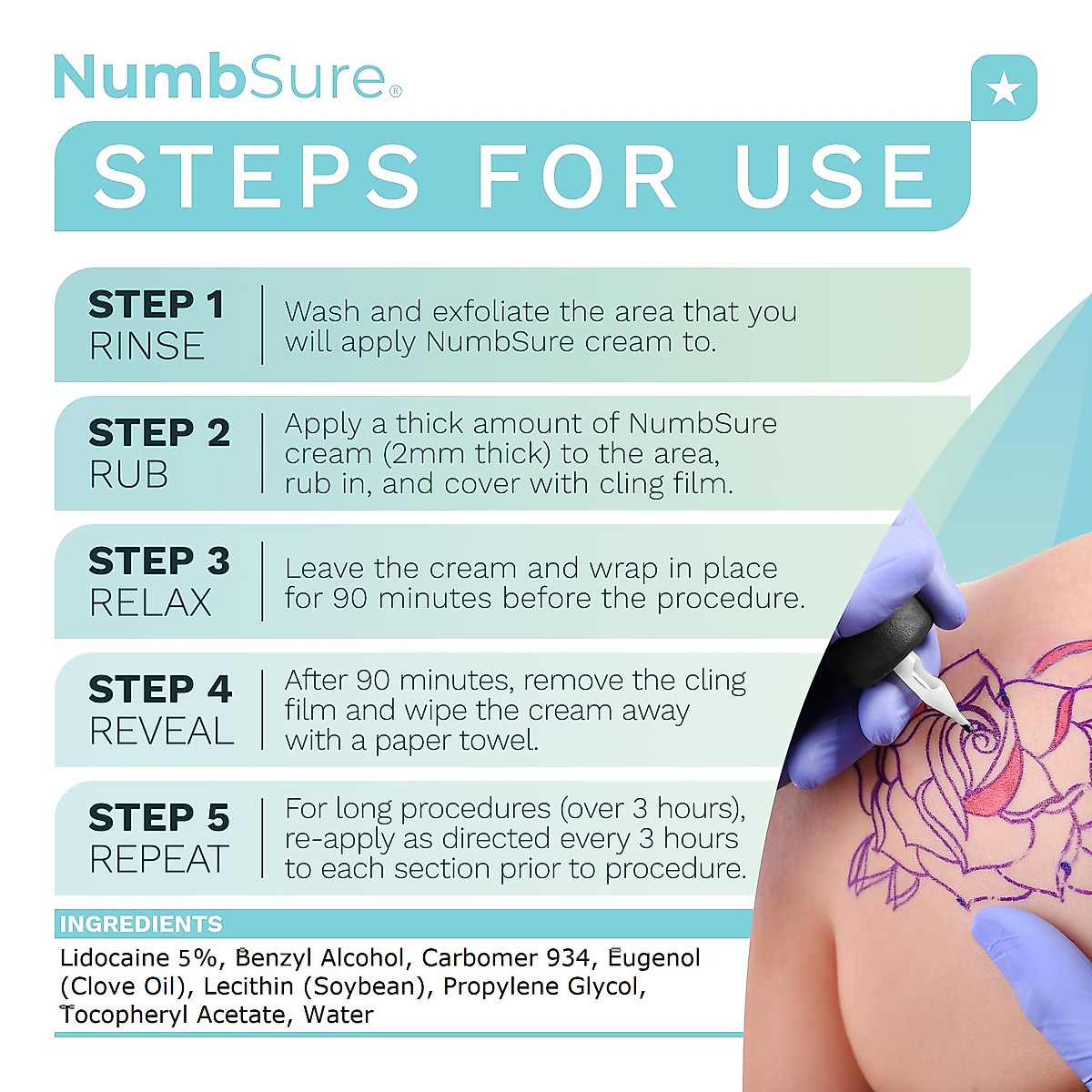 NumbSure®

STEPS FOR USE

STEP 1
RINSE

Wash and exfoliate the area that you will apply NumbSure cream to.

STEP 2
RUB

Apply a thick amount of NumbSure cream (2mm thick) to the area, rub in, and cover with cling film.

STEP 3
RELAX

Leave the cream and wrap in place for 90 minutes before the procedure.

STEP 4
REVEAL

After 90 minutes, remove the cling film and wipe the cream away with a paper towel.

STEP 5
REPEAT

For long procedures (over 3 hours), re-apply as directed every 3 hours to each section prior to procedure.

INGREDIENTS

Lidocaine 5%, Benzyl Alcohol, Carbomer 934, Eugenol (Clove Oil), Lecithin (Soybean), Propylene Glycol, Tocopheryl Acetate, Water