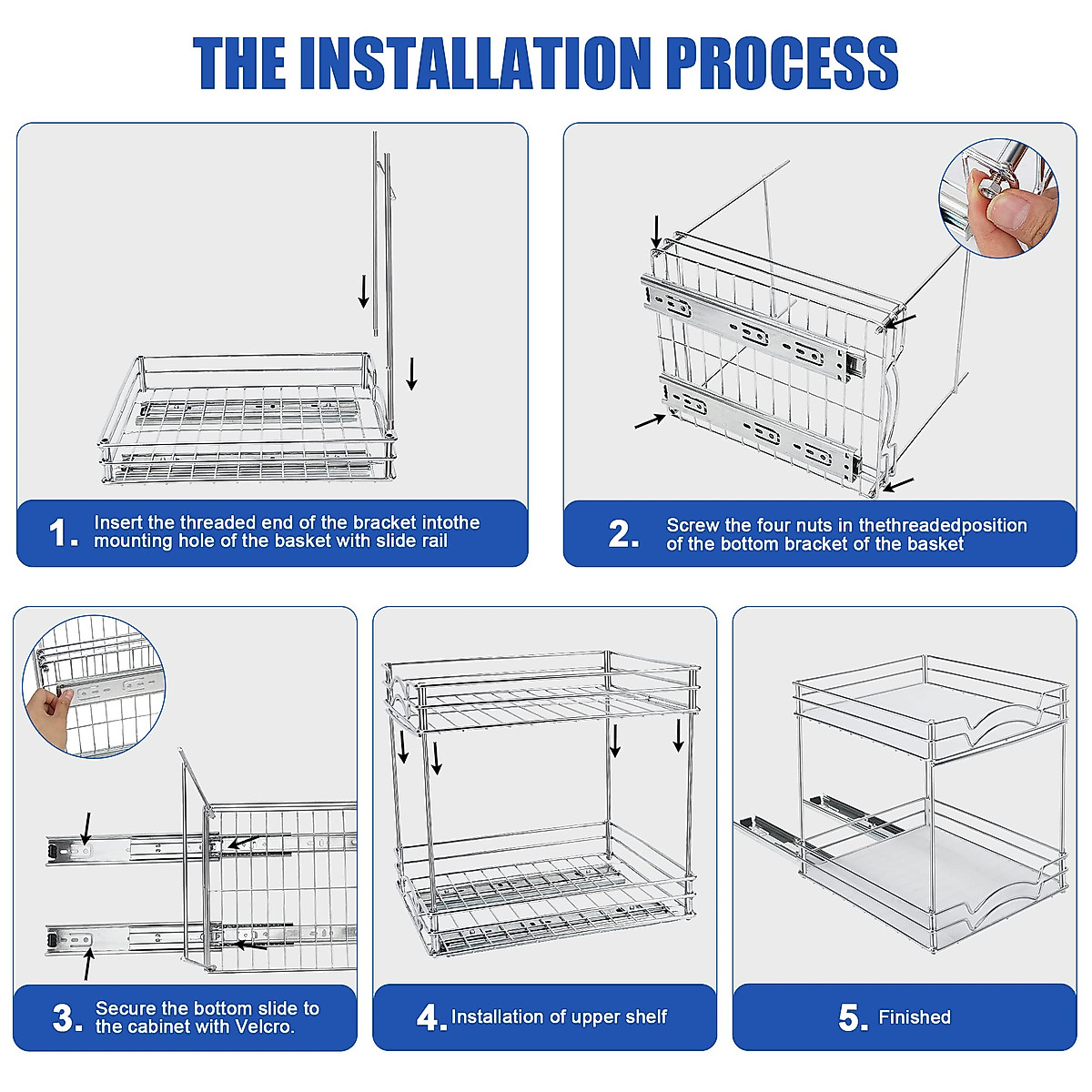 THE INSTALLATION PROCESS

1. Insert the threaded end of the bracket intothe mounting hole of the basket with slide rail

2. Screw the four nuts in thethreadedposition of the bottom bracket of the basket

3. Secure the bottom slide to the cabinet with Velcro.

4. Installation of upper shelf

5. Finished