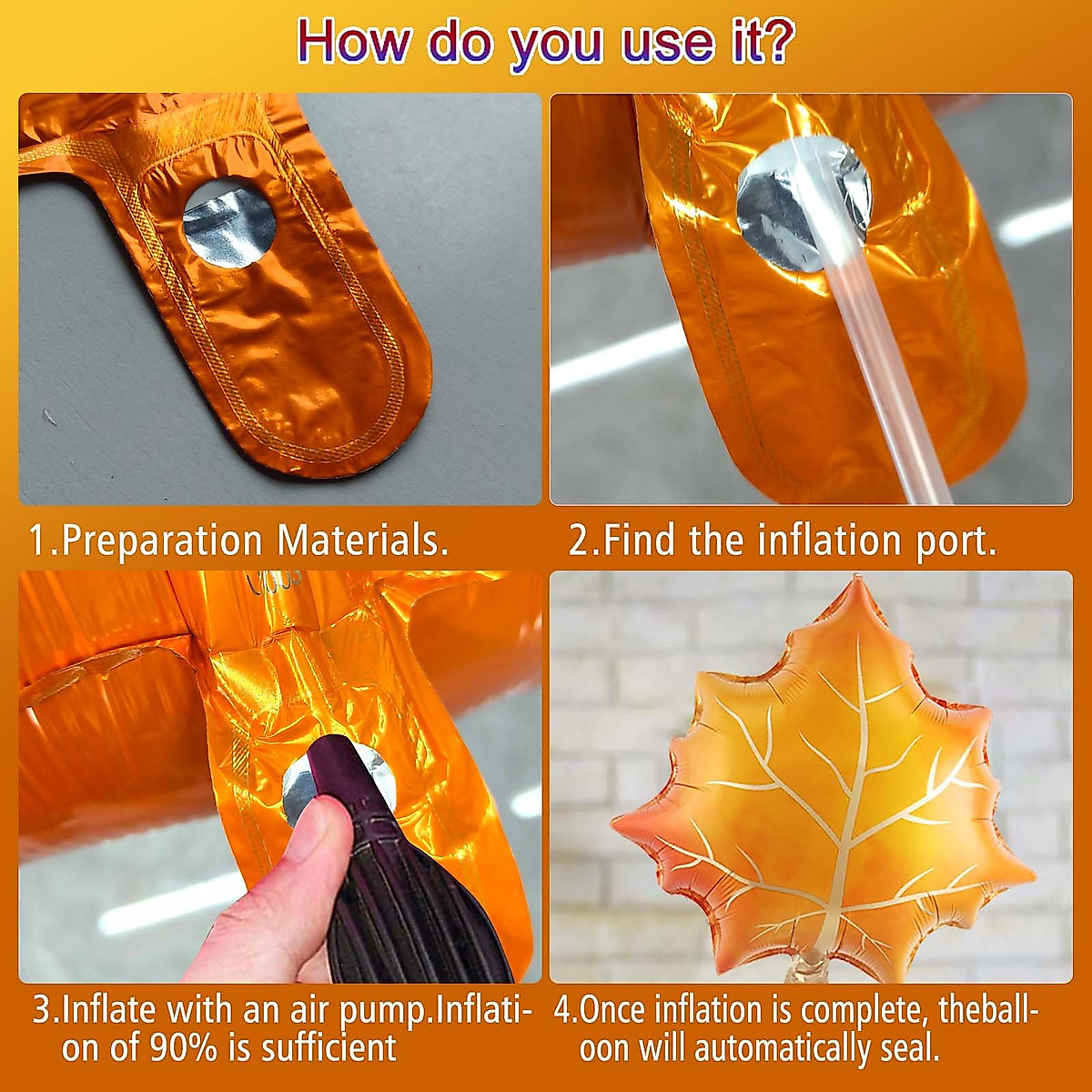 How do you use it?

1.Preparation Materials.

2.Find the inflation port.

3.Inflate with an air pump.Inflation of 90% is sufficient

4.Once inflation is complete, theballoon will automatically seal.