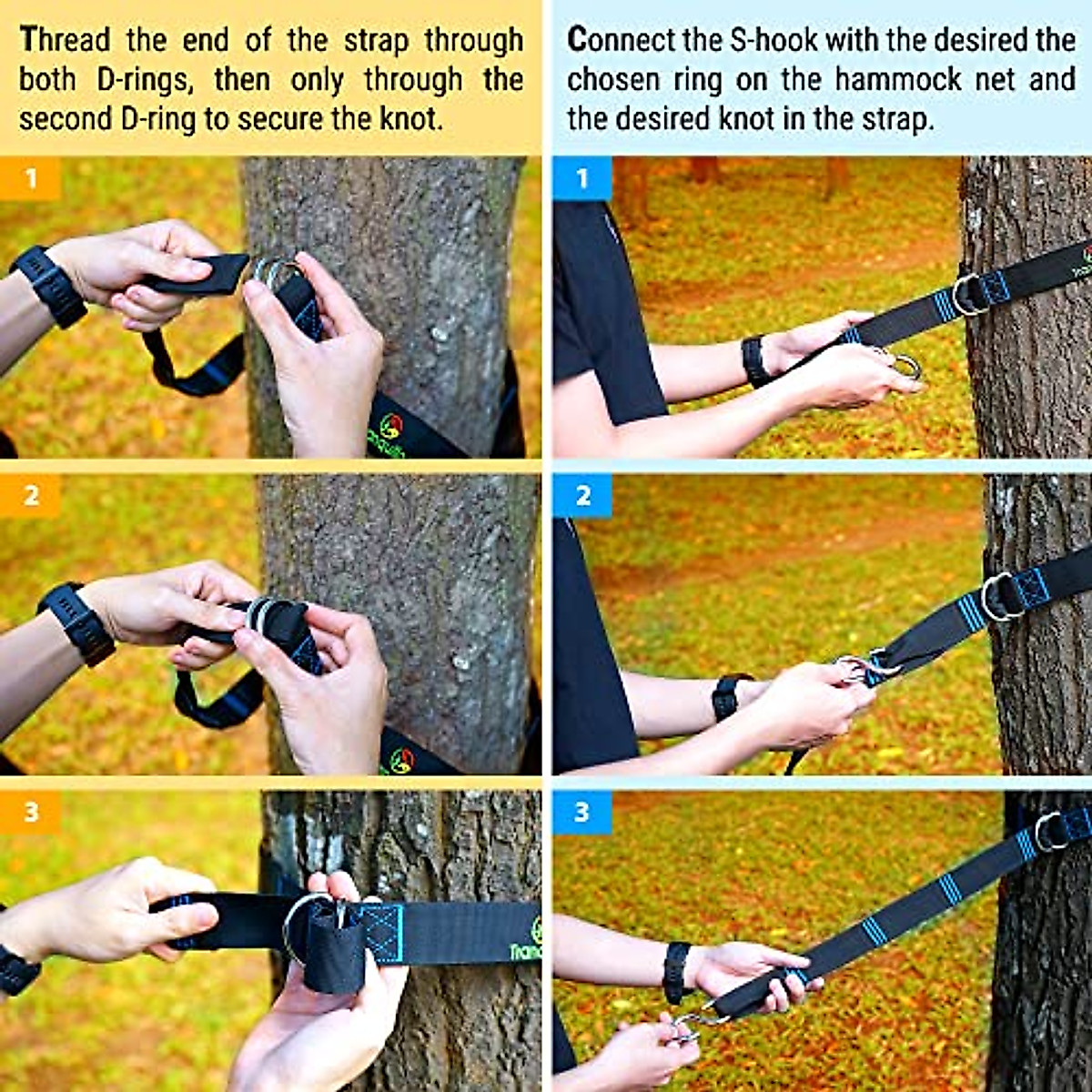 Thread the end of the strap through both D-rings, then only through the second D-ring to secure the knot.

1

2

3

Connect the S-hook with the desired the chosen ring on the hammock net and the desired knot in the strap.

1

2

3