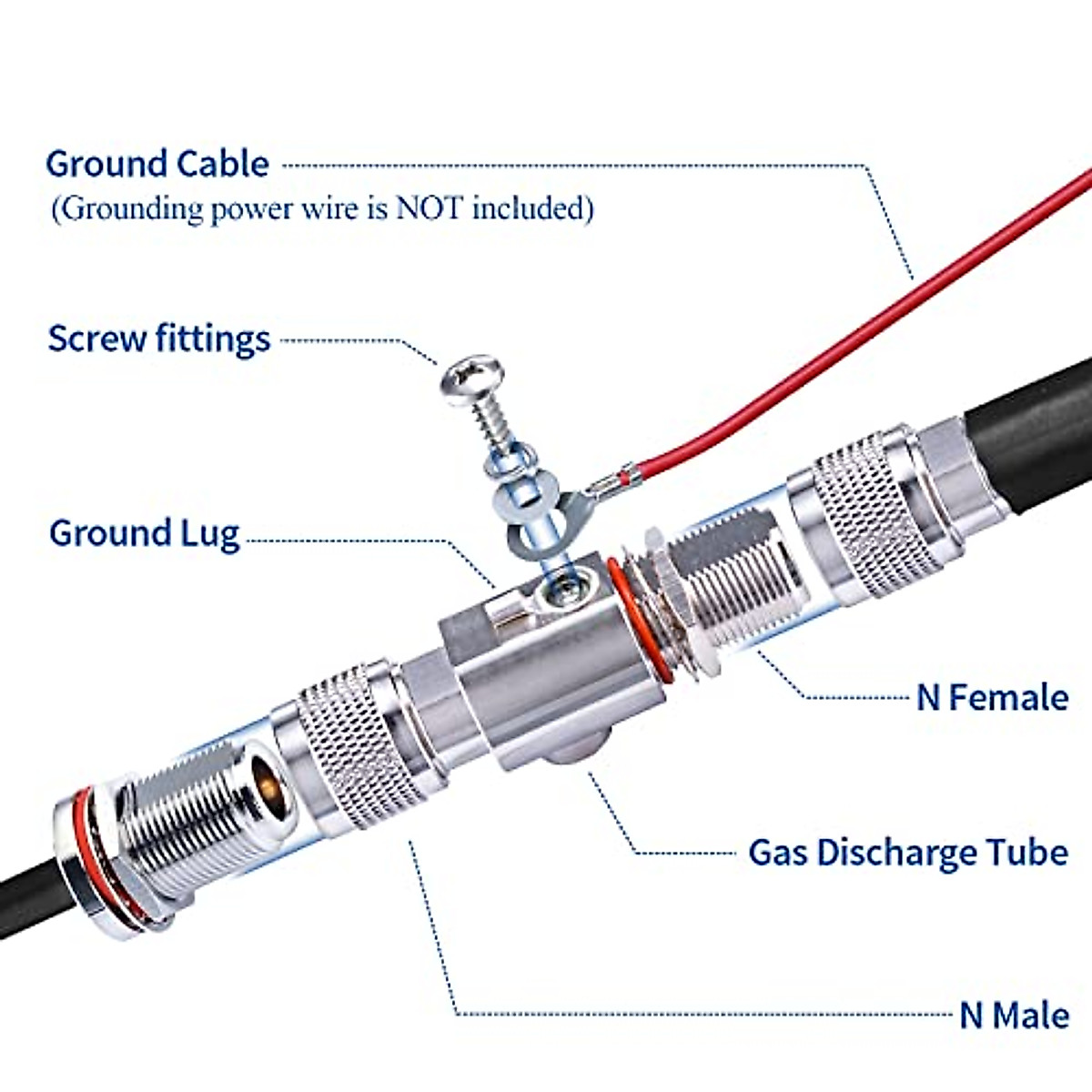 Ground Cable
(Grounding power wire is NOT included)

Screw fittings

Ground Lug

N Female

Gas Discharge Tube

N Male