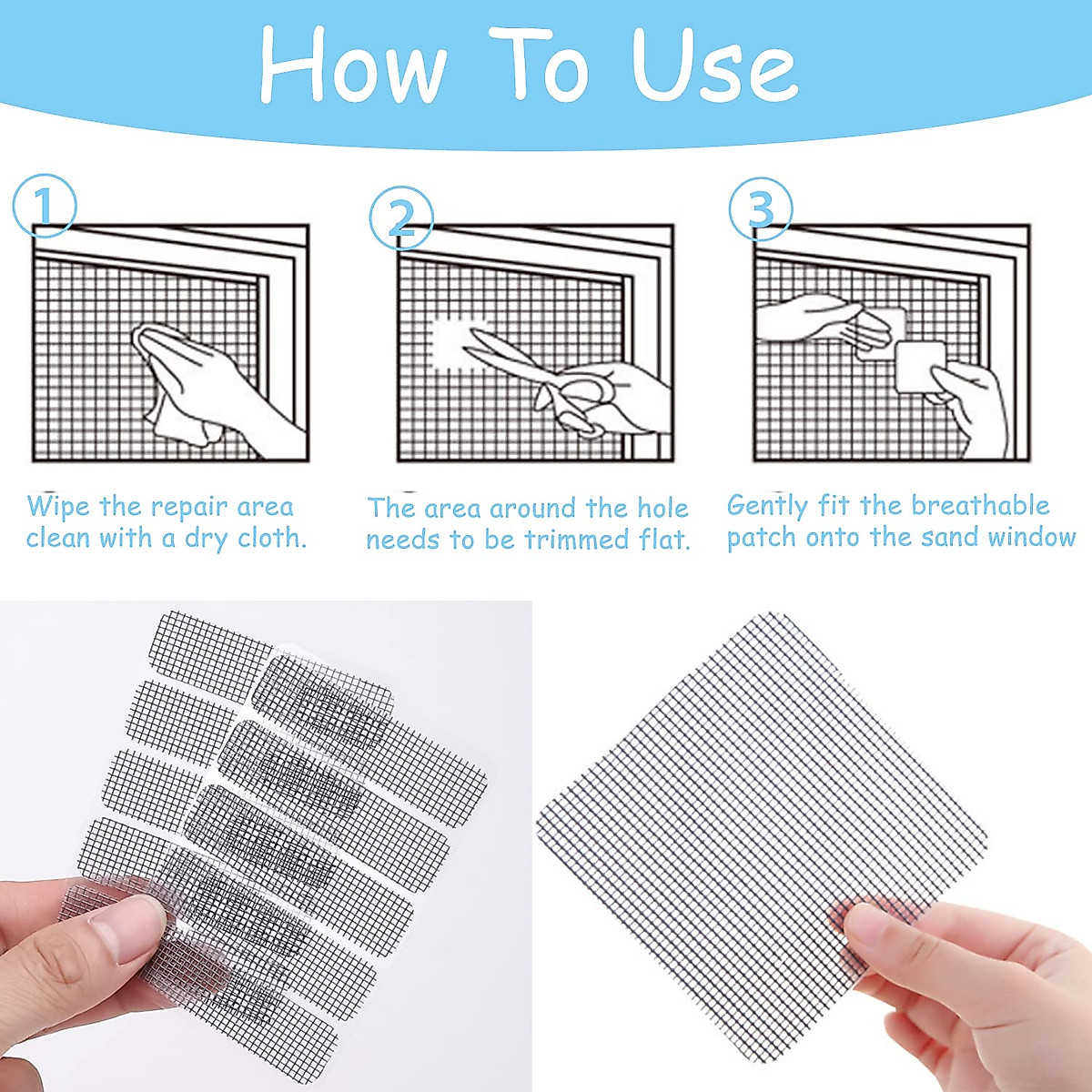 How To Use

1

Wipe the repair area clean with a dry cloth.

2

The area around the hole needs to be trimmed flat.

3

Gently fit the breathable patch onto the sand window