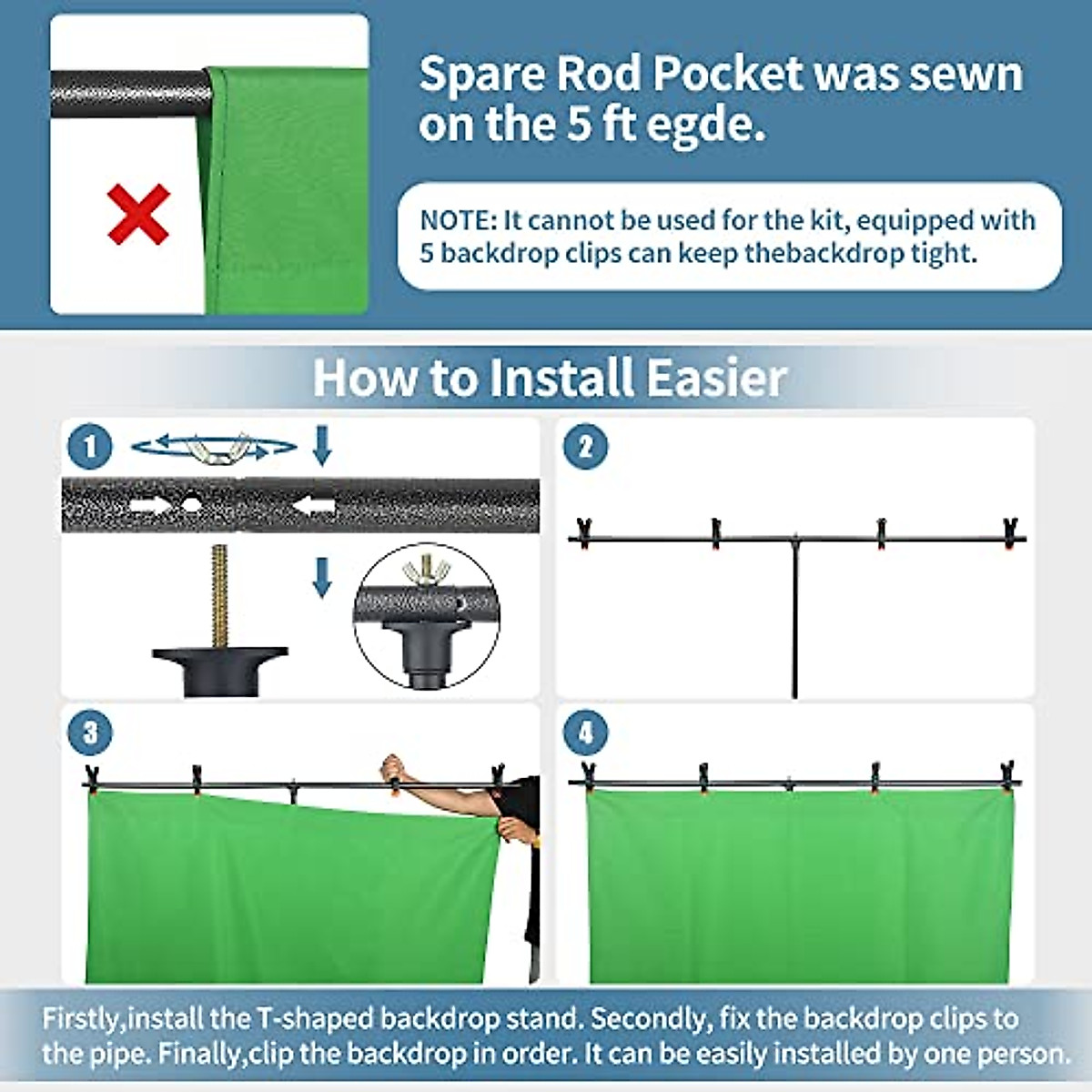 Spare Rod Pocket was sewn on the 5 ft egde.

NOTE: It cannot be used for the kit, equipped with 5 backdrop clips can keep thebackdrop tight.

How to Install Easier

1

2

3

4

Firstly,install the T-shaped backdrop stand. Secondly, fix the backdrop clips to the pipe. Finally,clip the backdrop in order. It can be easily installed by one person.