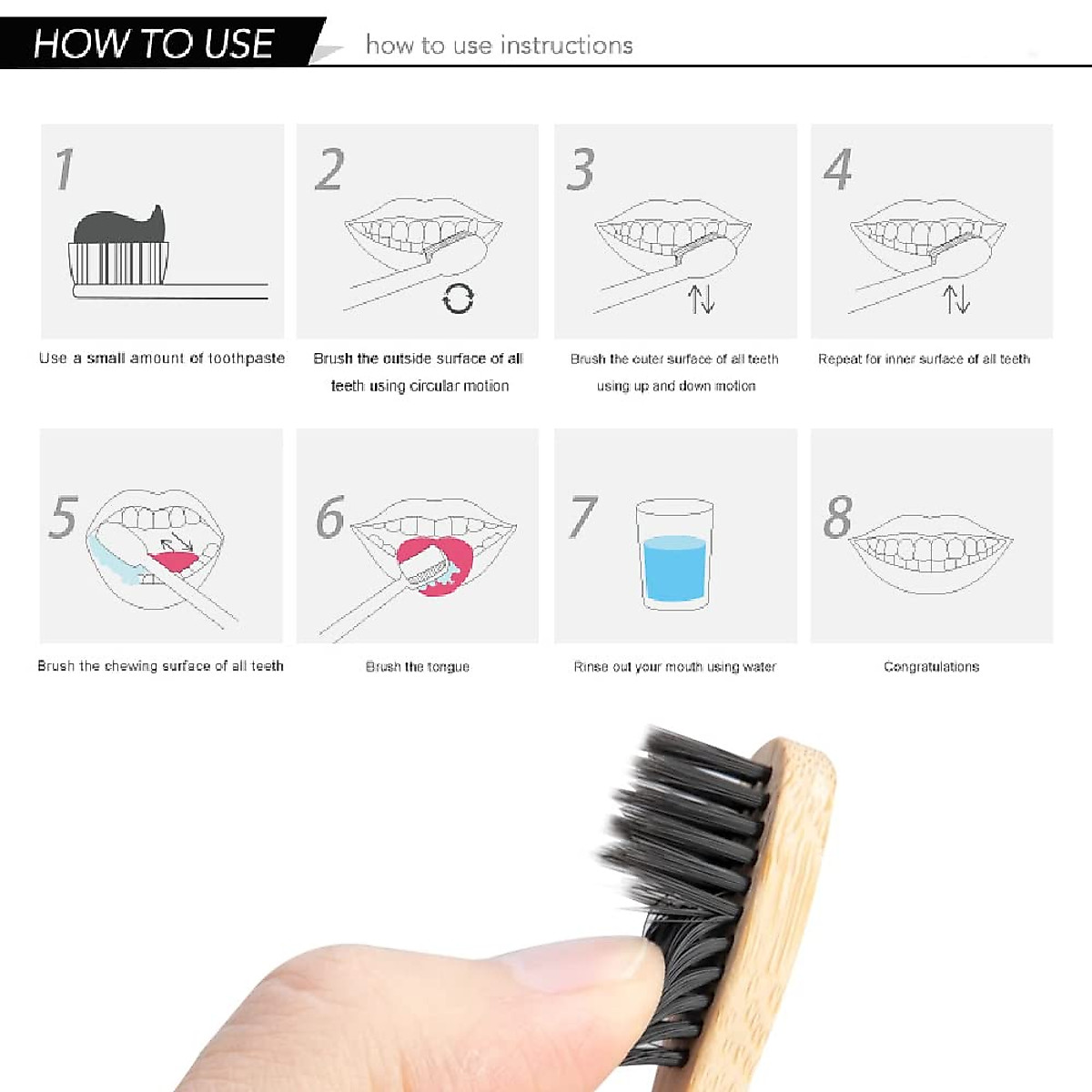 HOW TO USE

how to use instructions

1

Use a small amount of toothpaste

2

Brush the outside surface of all teeth using circular motion

3

Brush the outer surface of all teeth using up and down motion

4

Repeat for inner surface of all teeth

5

Brush the chewing surface of all teeth

6

Brush the tongue

7

Rinse out your mouth using water

8

Congratulations