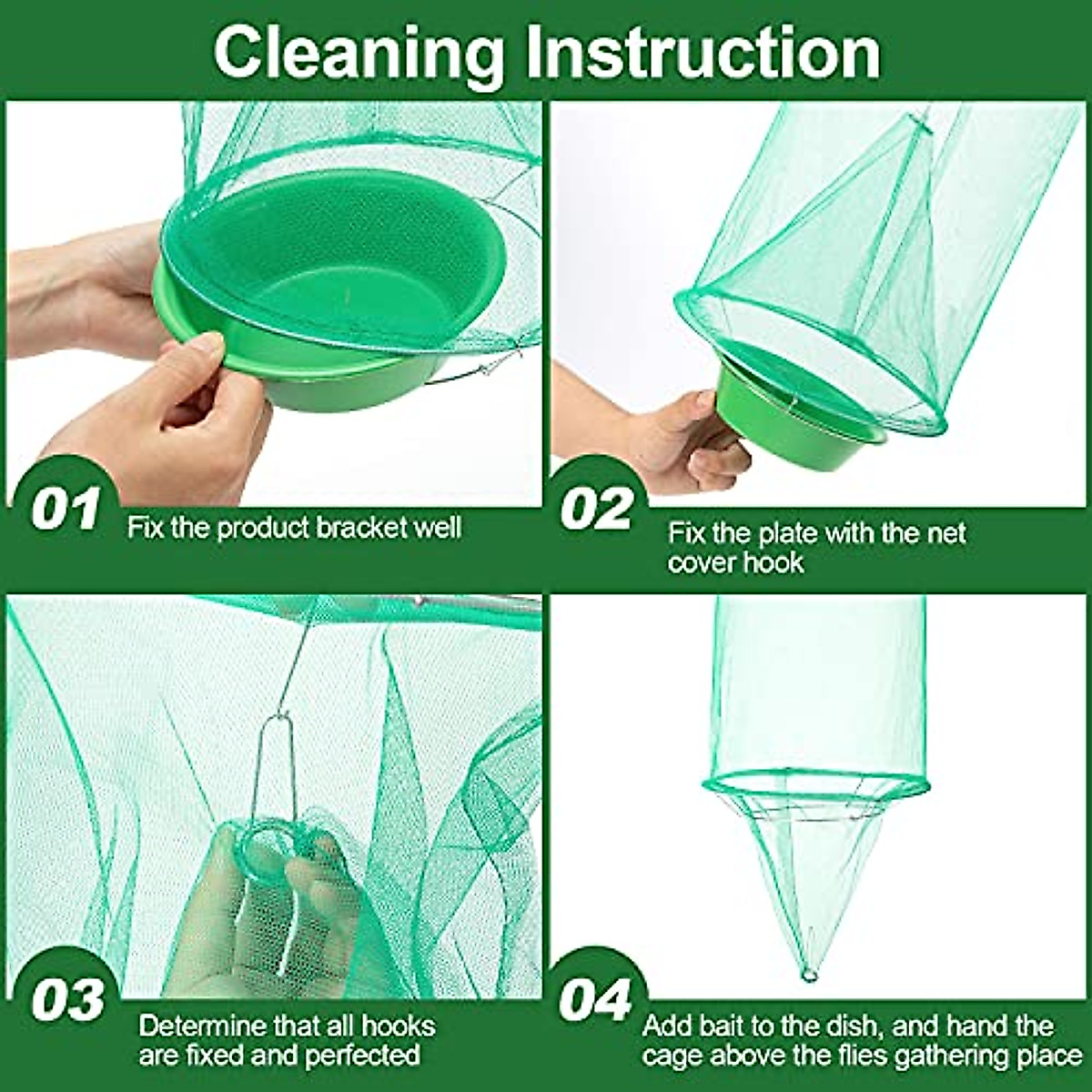 Cleaning Instruction

01
Fix the product bracket well

02
Fix the plate with the net cover hook

03
Determine that all hooks are fixed and perfected

04
Add bait to the dish, and hand the cage above the flies gathering place