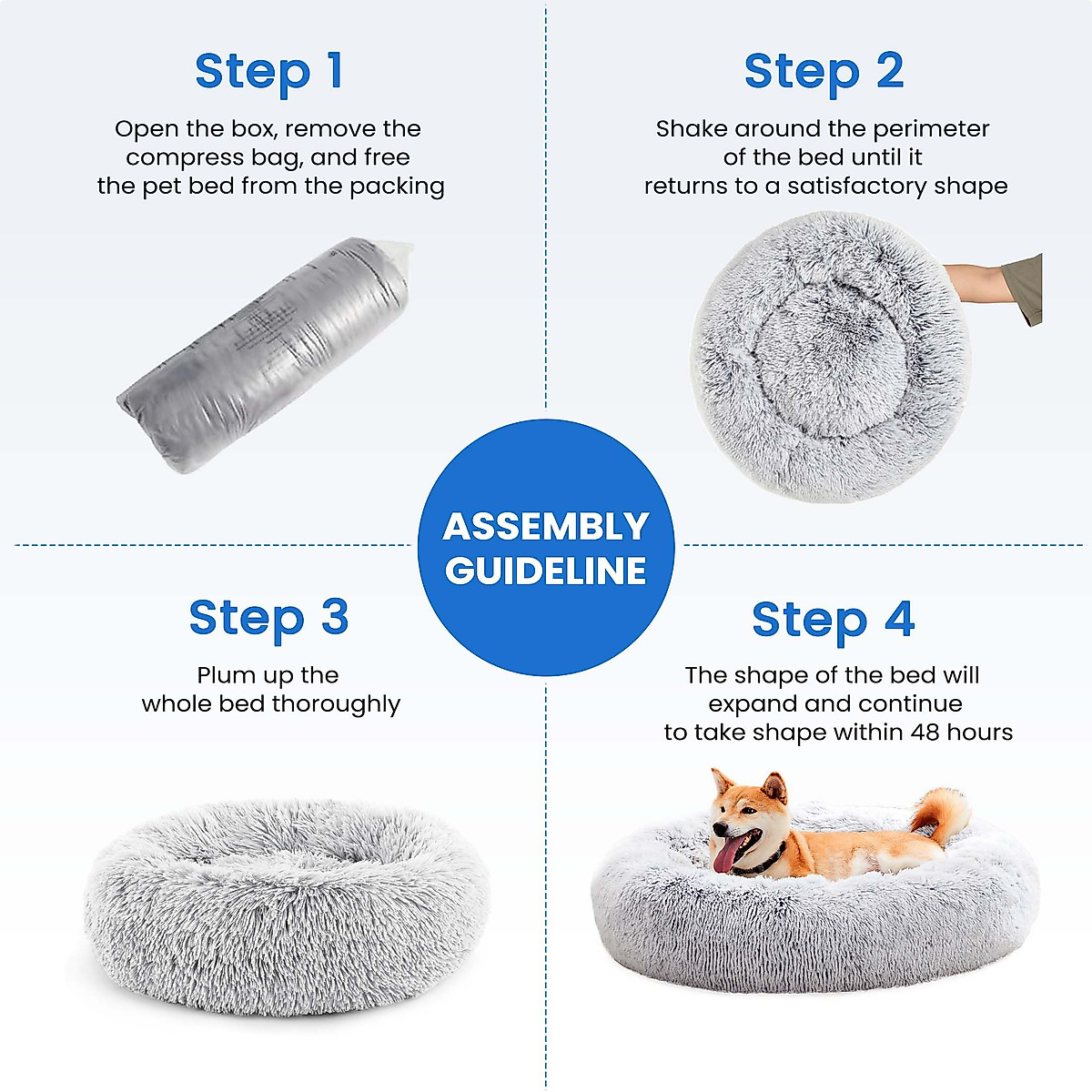 Step 1

Open the box, remove the compress bag, and free the pet bed from the packing

Step 2

Shake around the perimeter of the bed until it returns to a satisfactory shape

ASSEMBLY GUIDELINE

Step 3

Plum up the whole bed thoroughly

Step 4

The shape of the bed will expand and continue to take shape within 48 hours