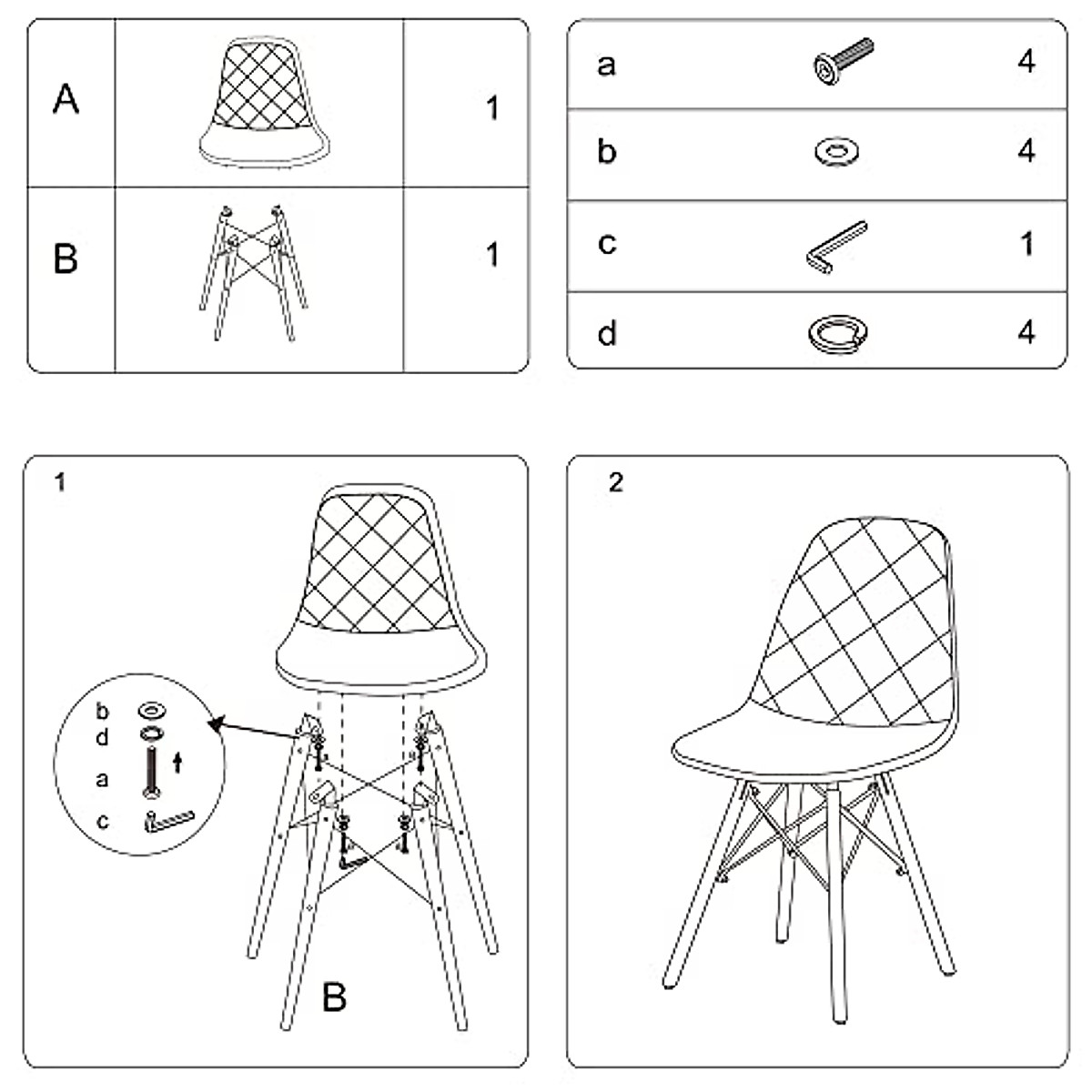 | A | | 1 |
|---|---|---|
| B | | 1 |

| a | | 4 |
|---|---|---|
| b | | 4 |
| c | | 1 |
| d | | 4 |

1

b
d
a
c

B

2