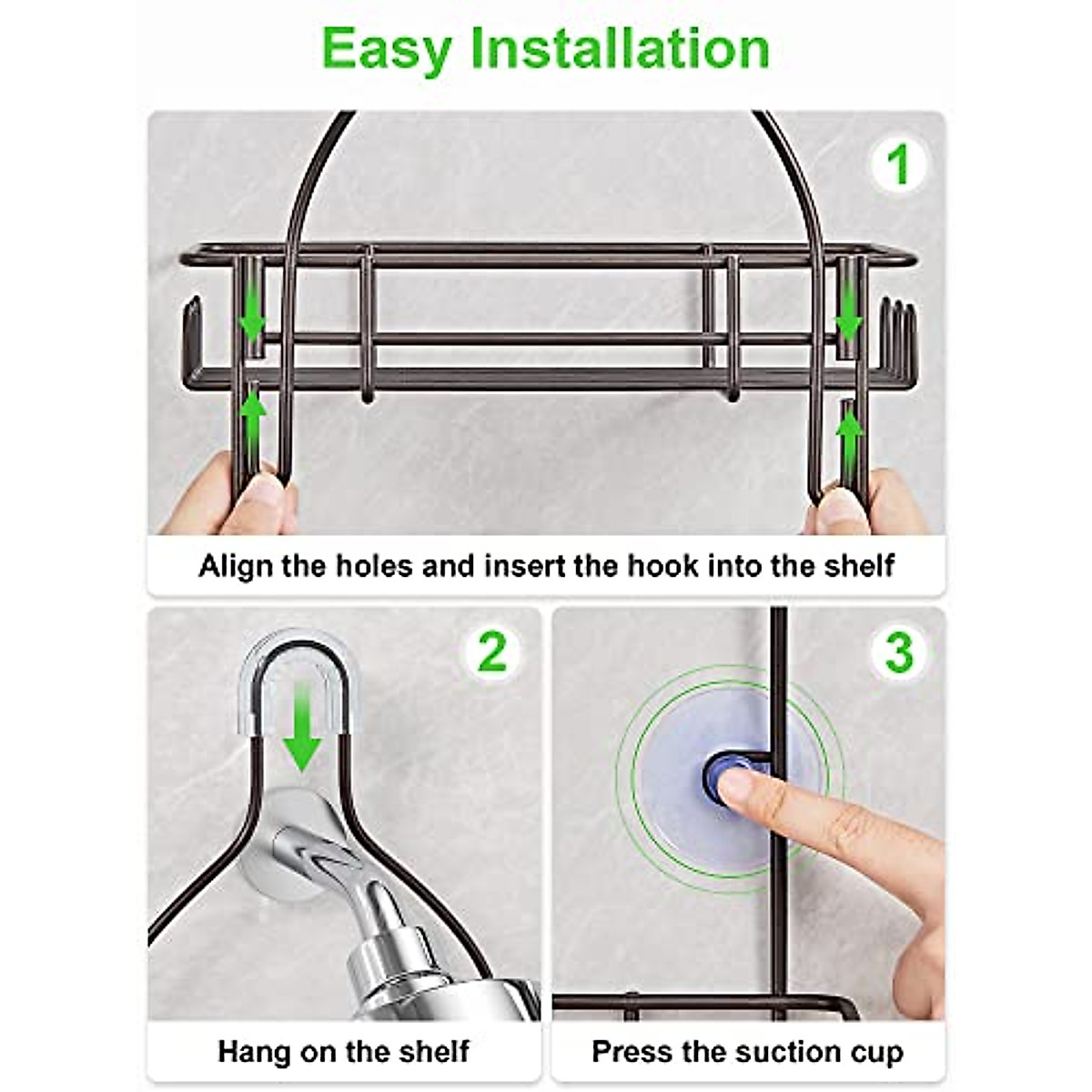 Easy Installation

1

Align the holes and insert the hook into the shelf

2

Hang on the shelf

3

Press the suction cup