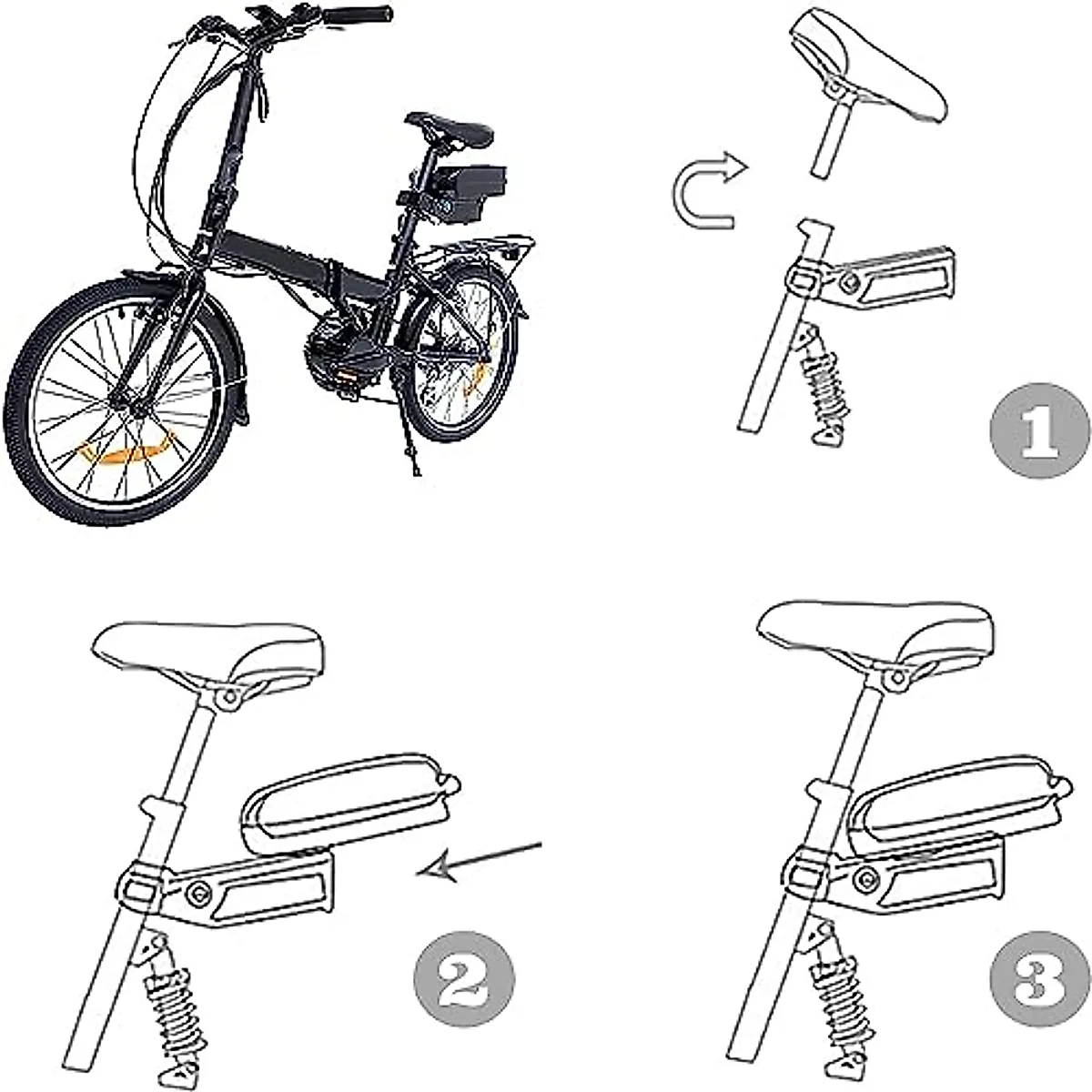 1

2

3