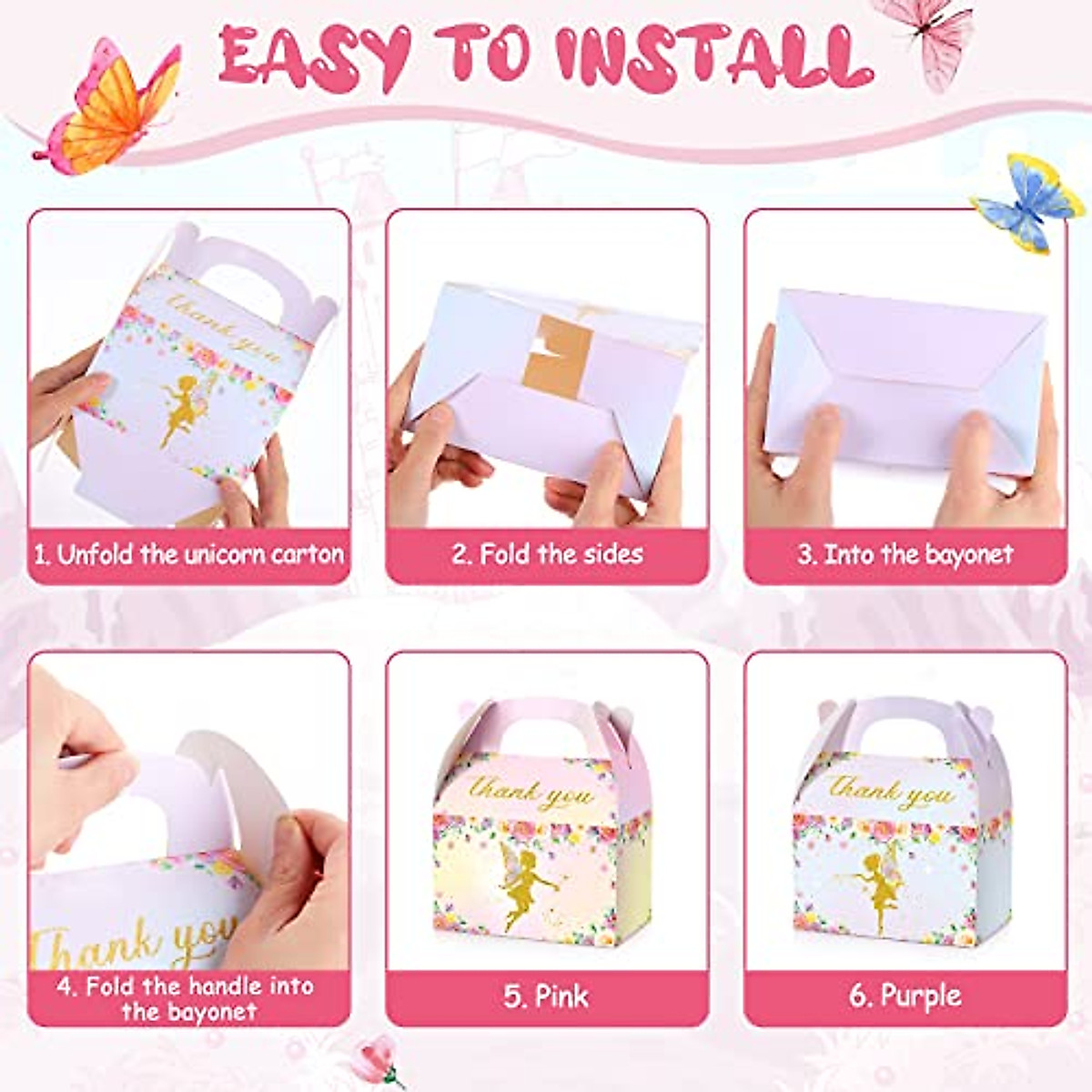 EASY TO INSTALL

Thank you

1. Unfold the unicorn carton

2. Fold the sides

3. Into the bayonet

Thank you

4. Fold the handle into the bayonet

Thank you

5. Pink

Thank you

6. Purple