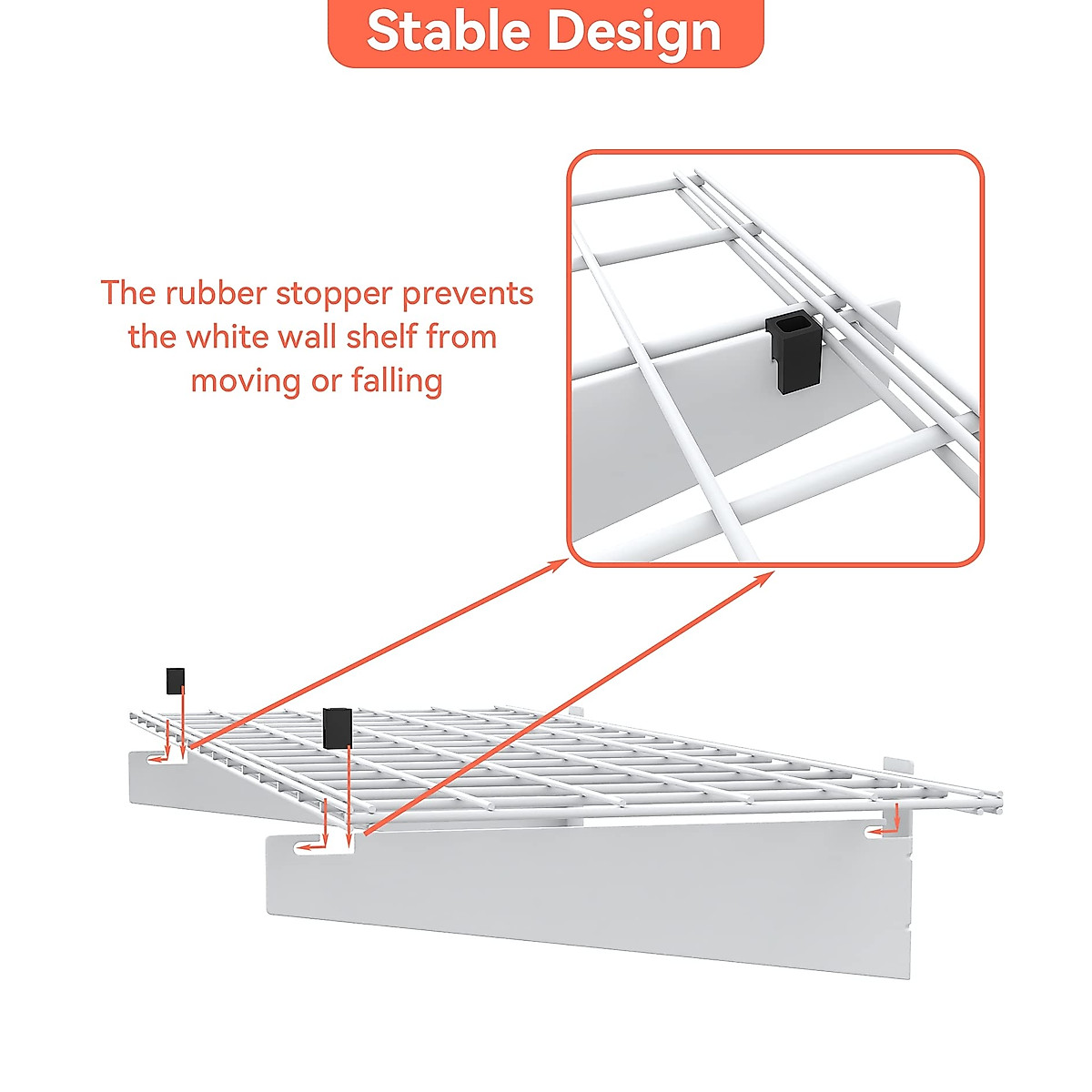 Stable Design

The rubber stopper prevents the white wall shelf from moving or falling