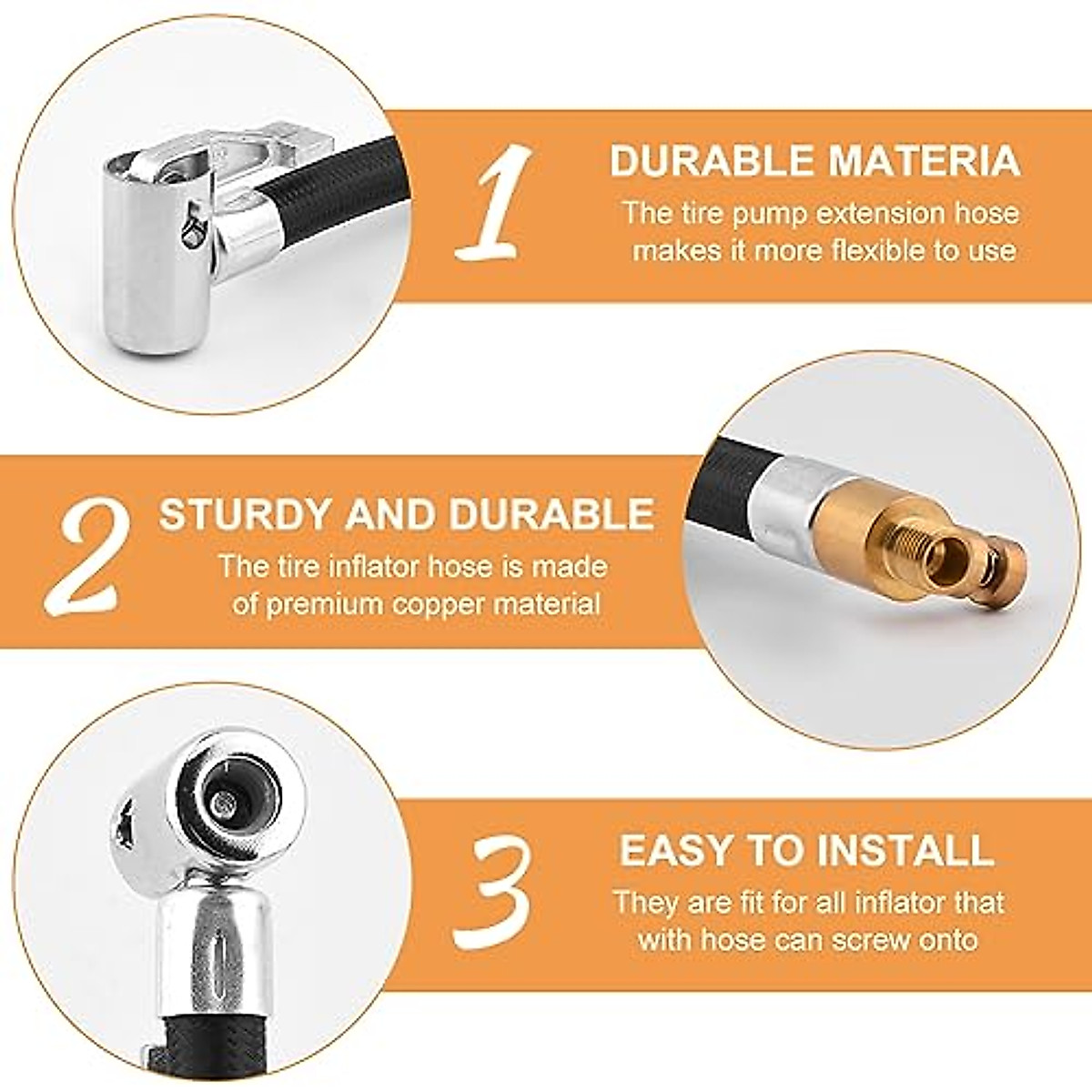 1
DURABLE MATERIA
The tire pump extension hose makes it more flexible to use

2
STURDY AND DURABLE
The tire inflator hose is made of premium copper material

3
EASY TO INSTALL
They are fit for all inflator that with hose can screw onto