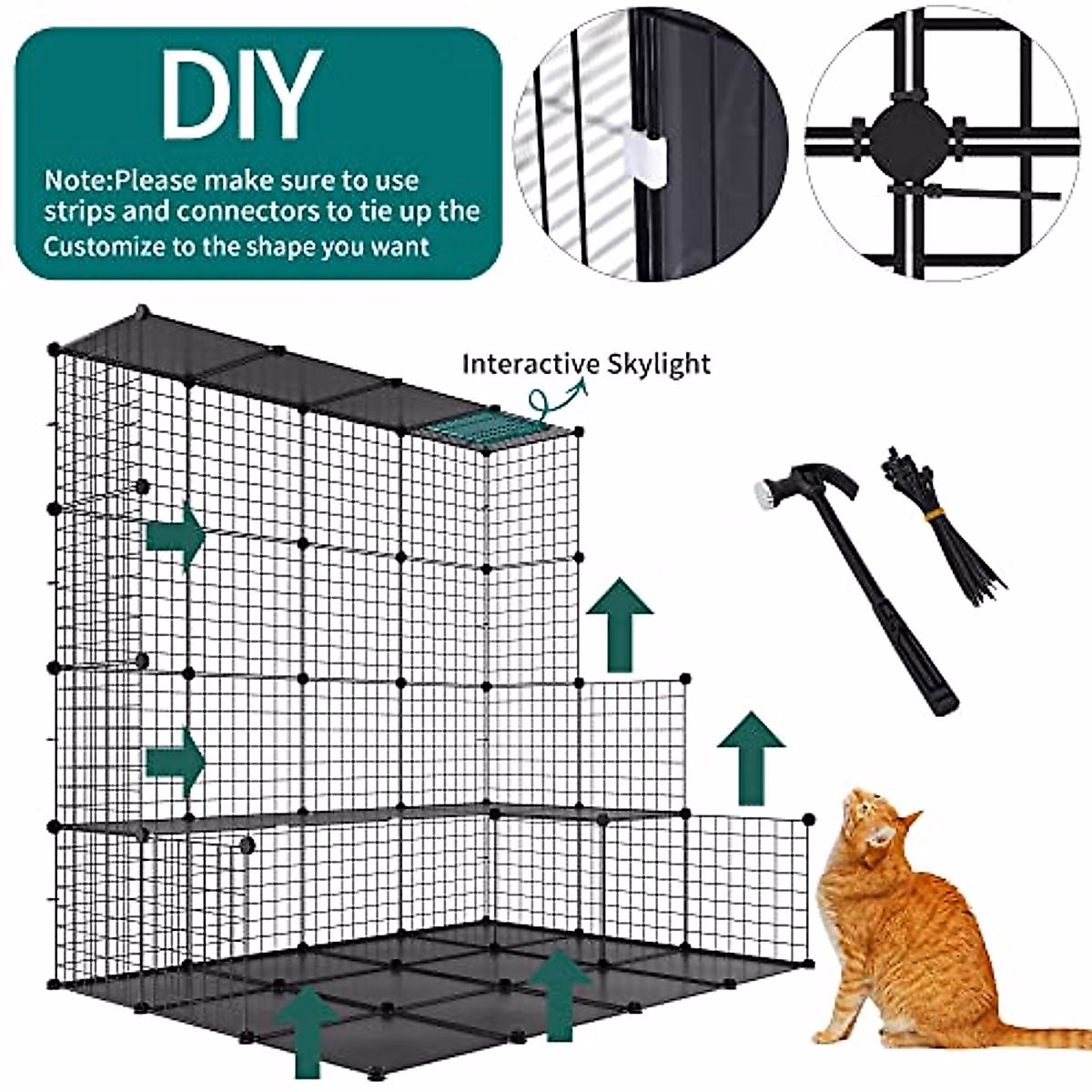 DIY

Note:Please make sure to use strips and connectors to tie up the Customize to the shape you want

Interactive Skylight