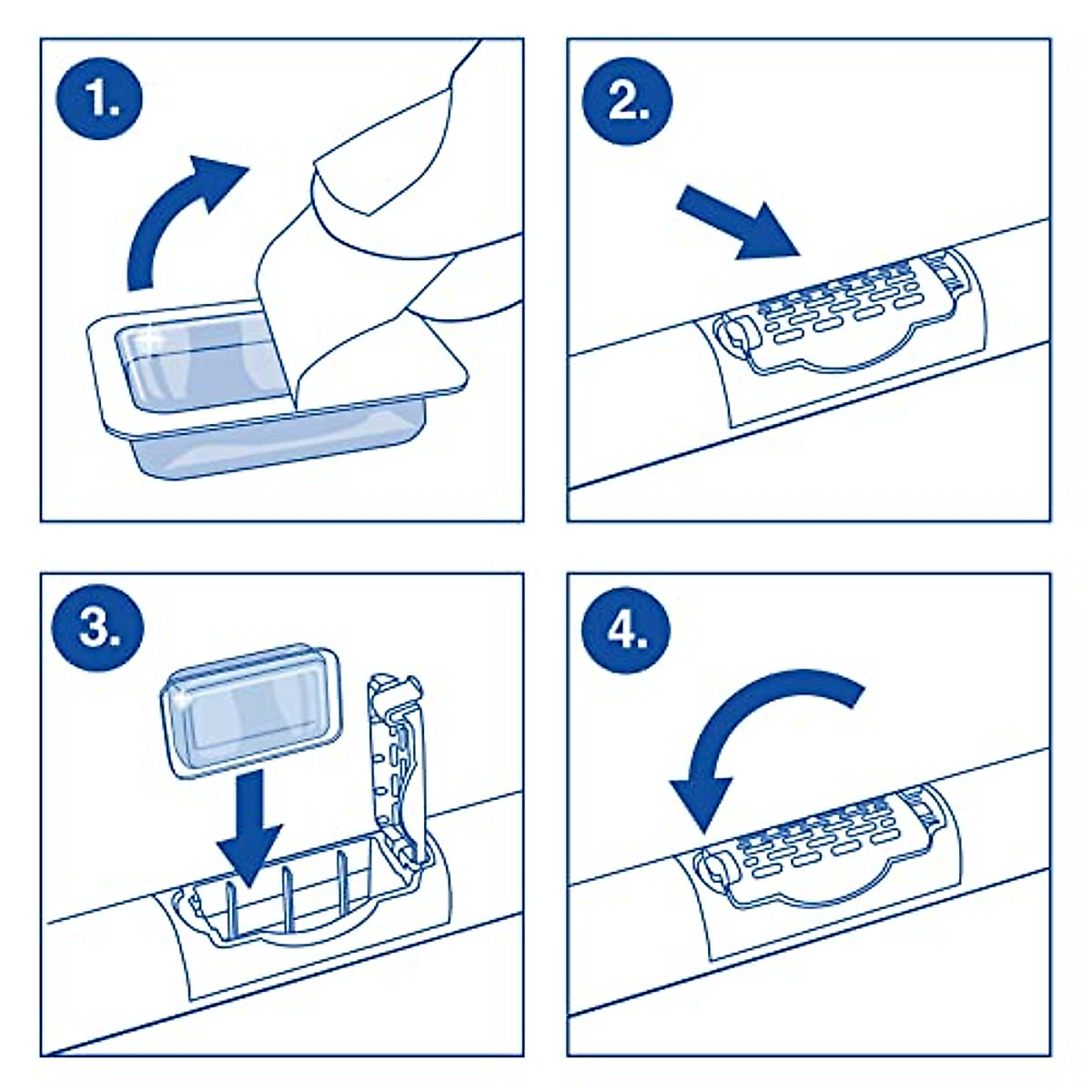 1.

2.

3.

4.