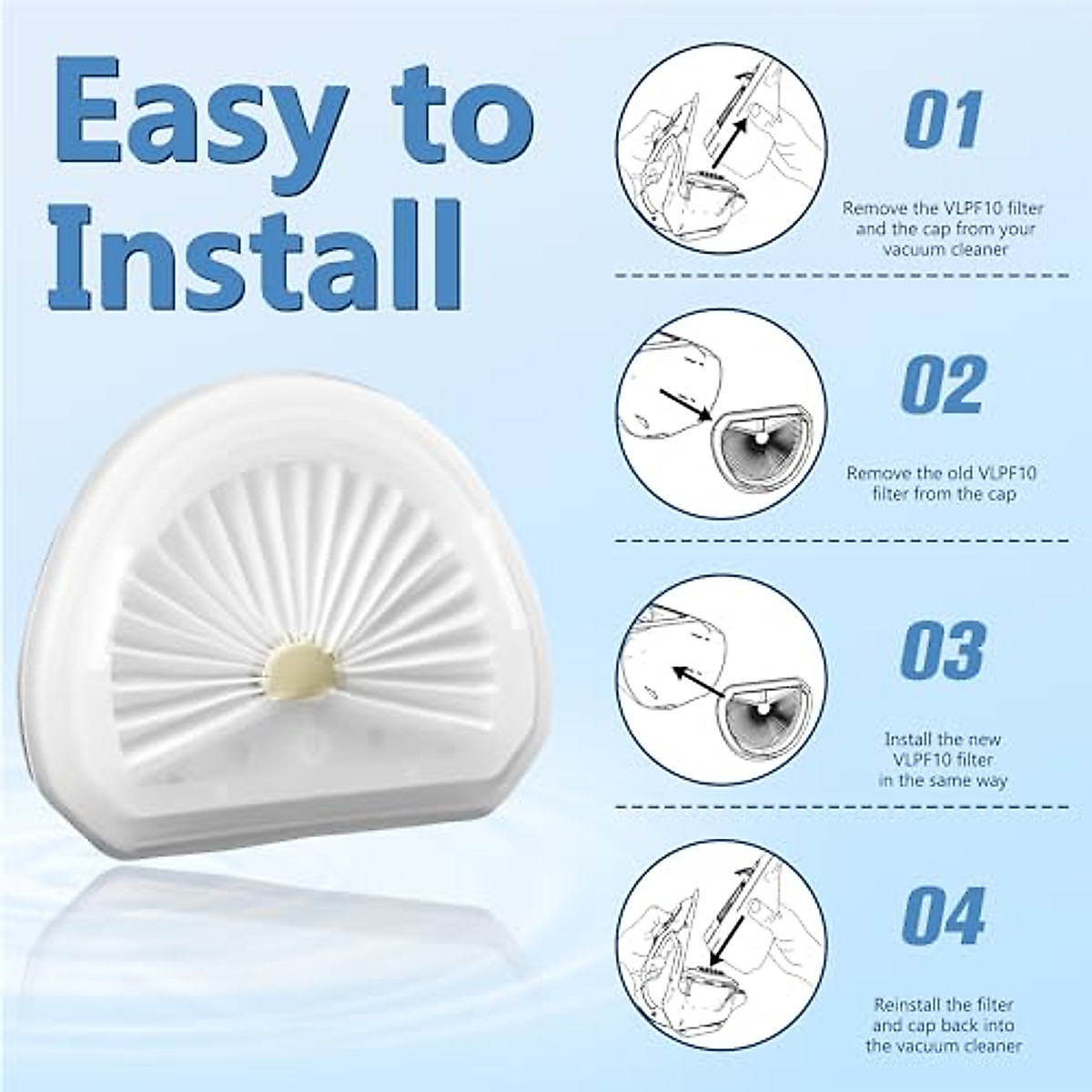 Easy to Install

01

Remove the VLPF10 filter and the cap from your vacuum cleaner

02

Remove the old VLPF10 filter from the cap

03

Install the new VLPF10 filter in the same way

04

Reinstall the filter and cap back into the vacuum cleaner