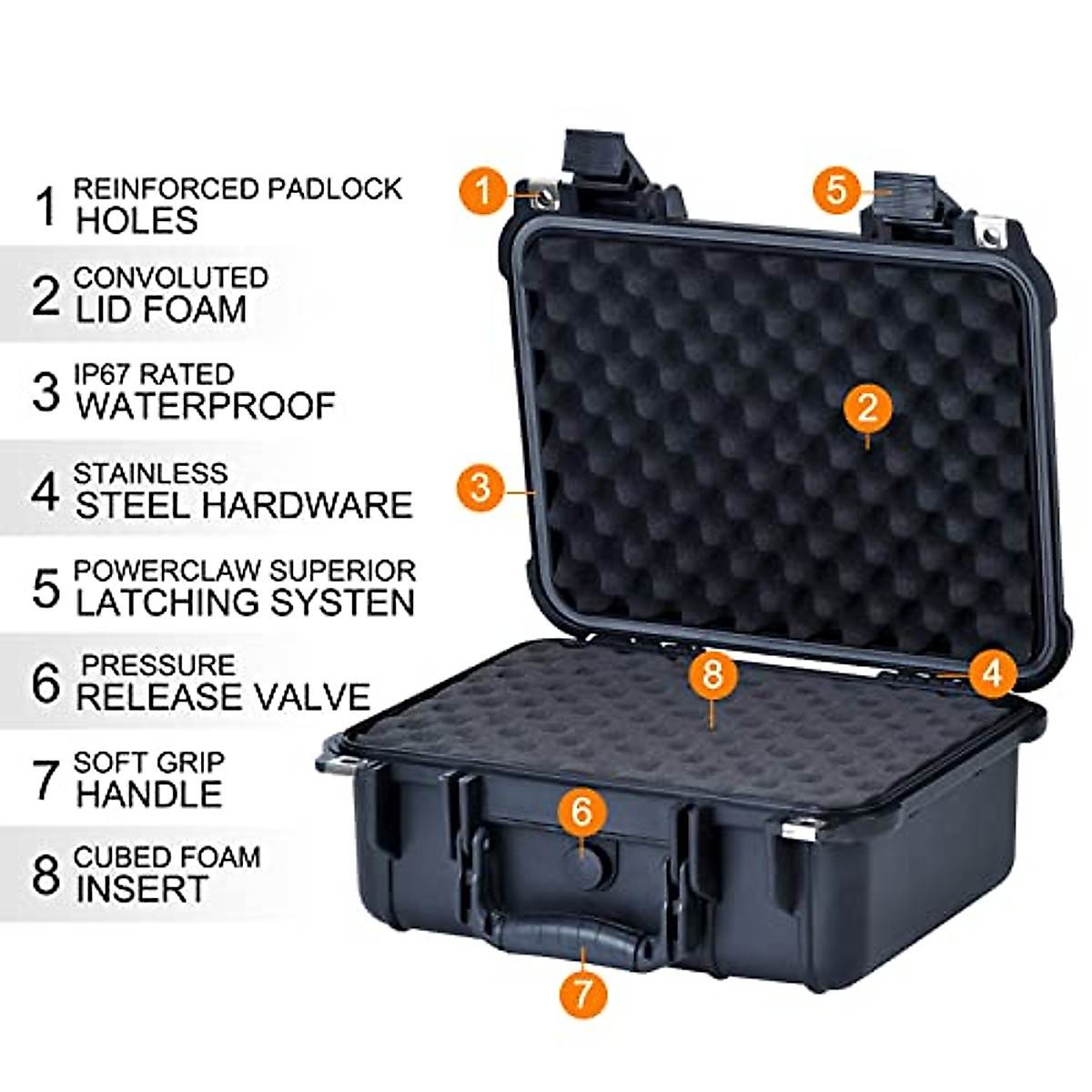 1 REINFORCED PADLOCK HOLES

2 CONVOLUTED LID FOAM

3 IP67 RATED WATERPROOF

4 STAINLESS STEEL HARDWARE

5 POWERCLAW SUPERIOR LATCHING SYSTEN

6 PRESSURE RELEASE VALVE

7 SOFT GRIP HANDLE

8 CUBED FOAM INSERT

1

5

2

3

8

4

6

7