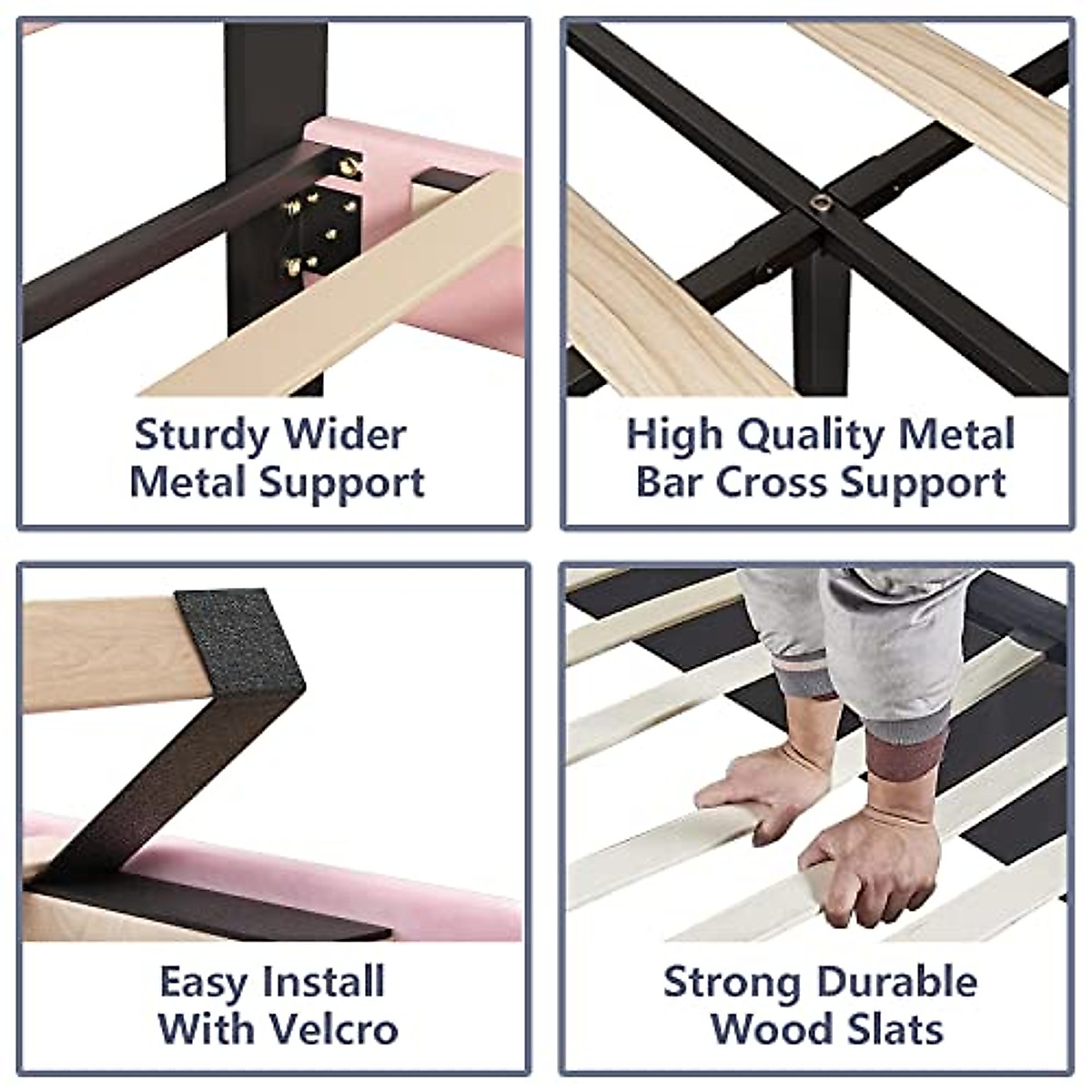 Sturdy Wider Metal Support

High Quality Metal Bar Cross Support

Easy Install With Velcro

Strong Durable Wood Slats