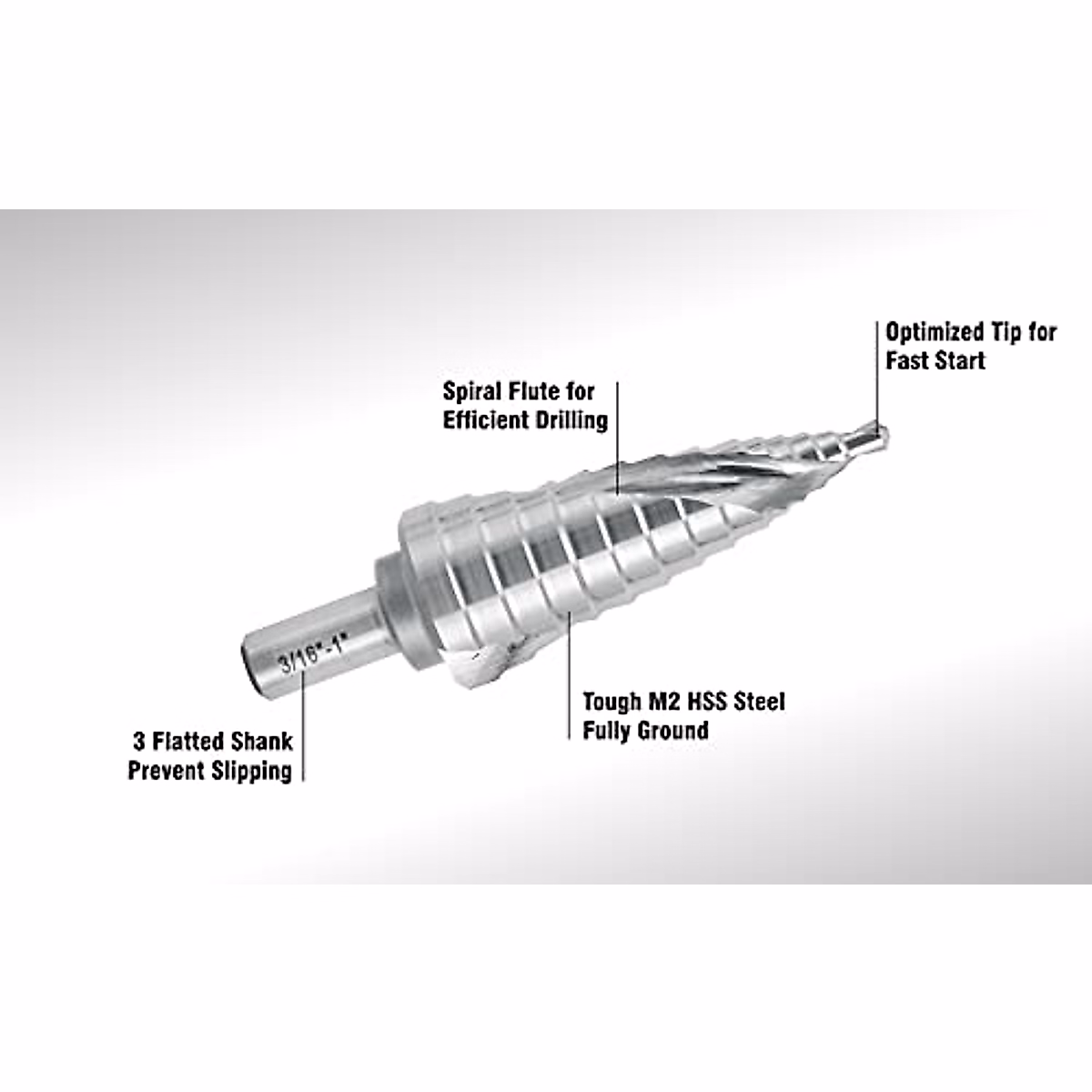 Optimized Tip for Fast Start

Spiral Flute for Efficient Drilling

3/16"-1"

Tough M2 HSS Steel Fully Ground

3 Flatted Shank Prevent Slipping