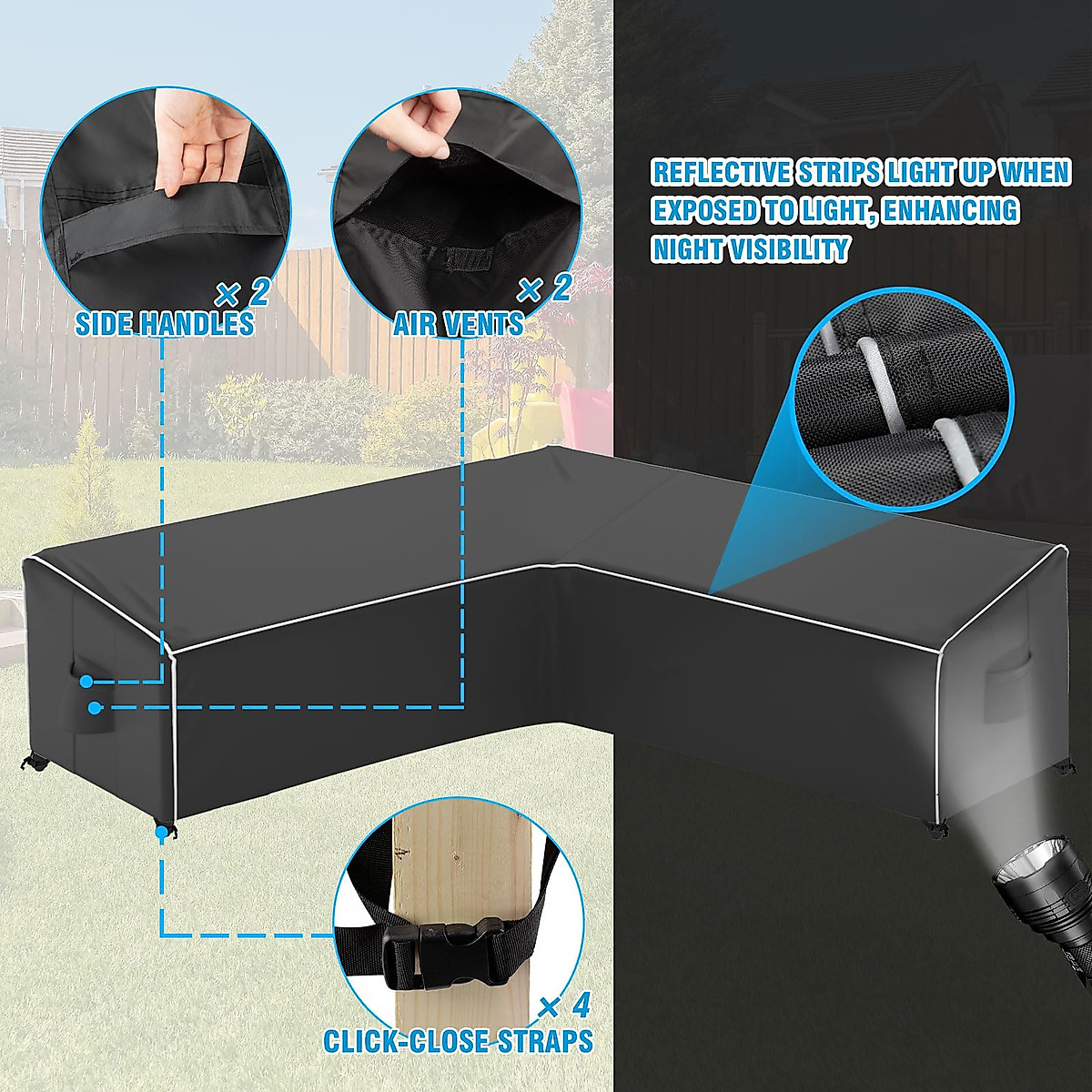 × 2
SIDE HANDLES

× 2
AIR VENTS

REFLECTIVE STRIPS LIGHT UP WHEN EXPOSED TO LIGHT, ENHANCING NIGHT VISIBILITY

× 4
CLICK-CLOSE STRAPS