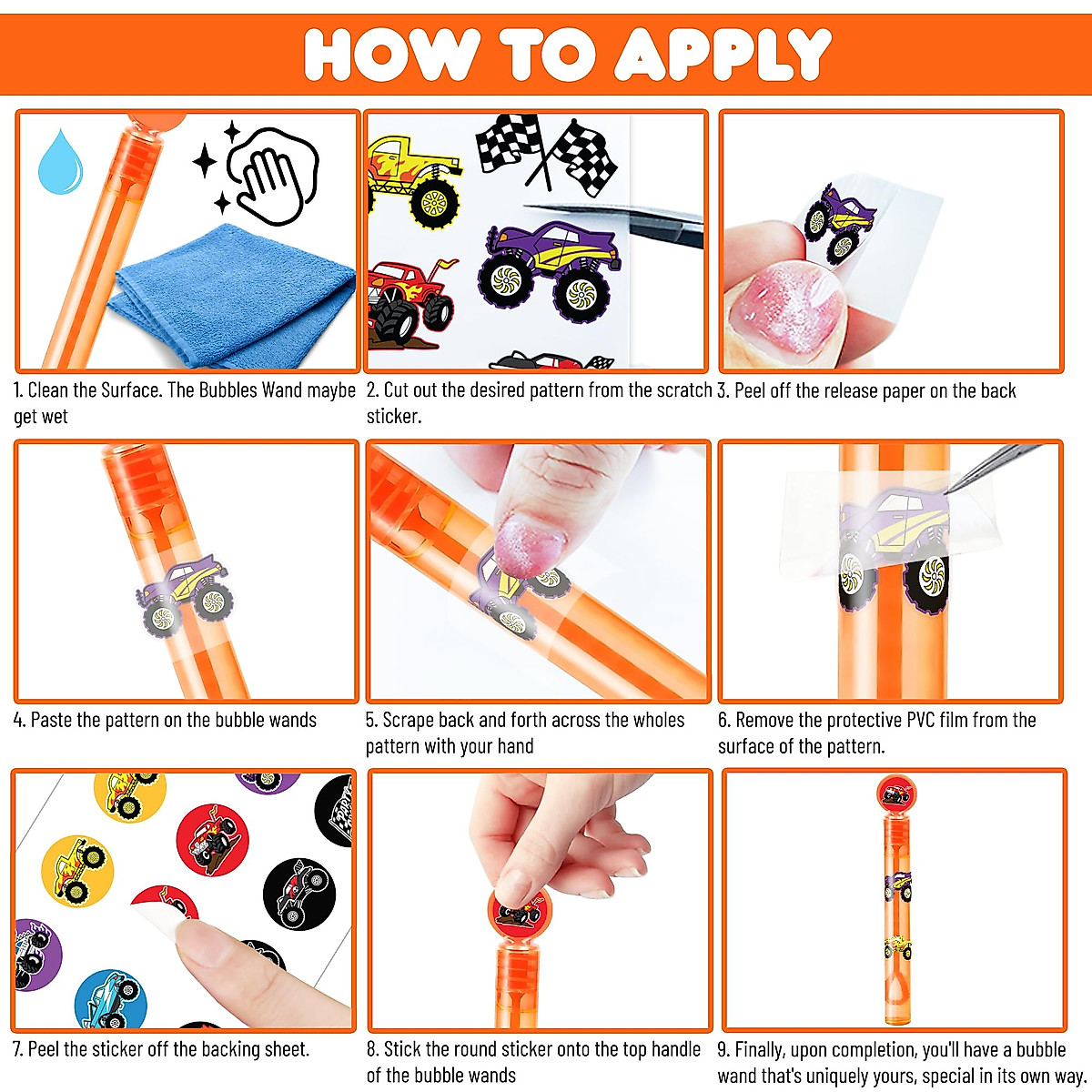 HOW TO APPLY

1. Clean the Surface. The Bubbles Wand maybe get wet

2. Cut out the desired pattern from the scratch sticker.

3. Peel off the release paper on the back

4. Paste the pattern on the bubble wands

5. Scrape back and forth across the wholes pattern with your hand

6. Remove the protective PVC film from the surface of the pattern.

7. Peel the sticker off the backing sheet.

8. Stick the round sticker onto the top handle of the bubble wands

9. Finally, upon completion, you'll have a bubble wand that's uniquely yours, special in its own way.