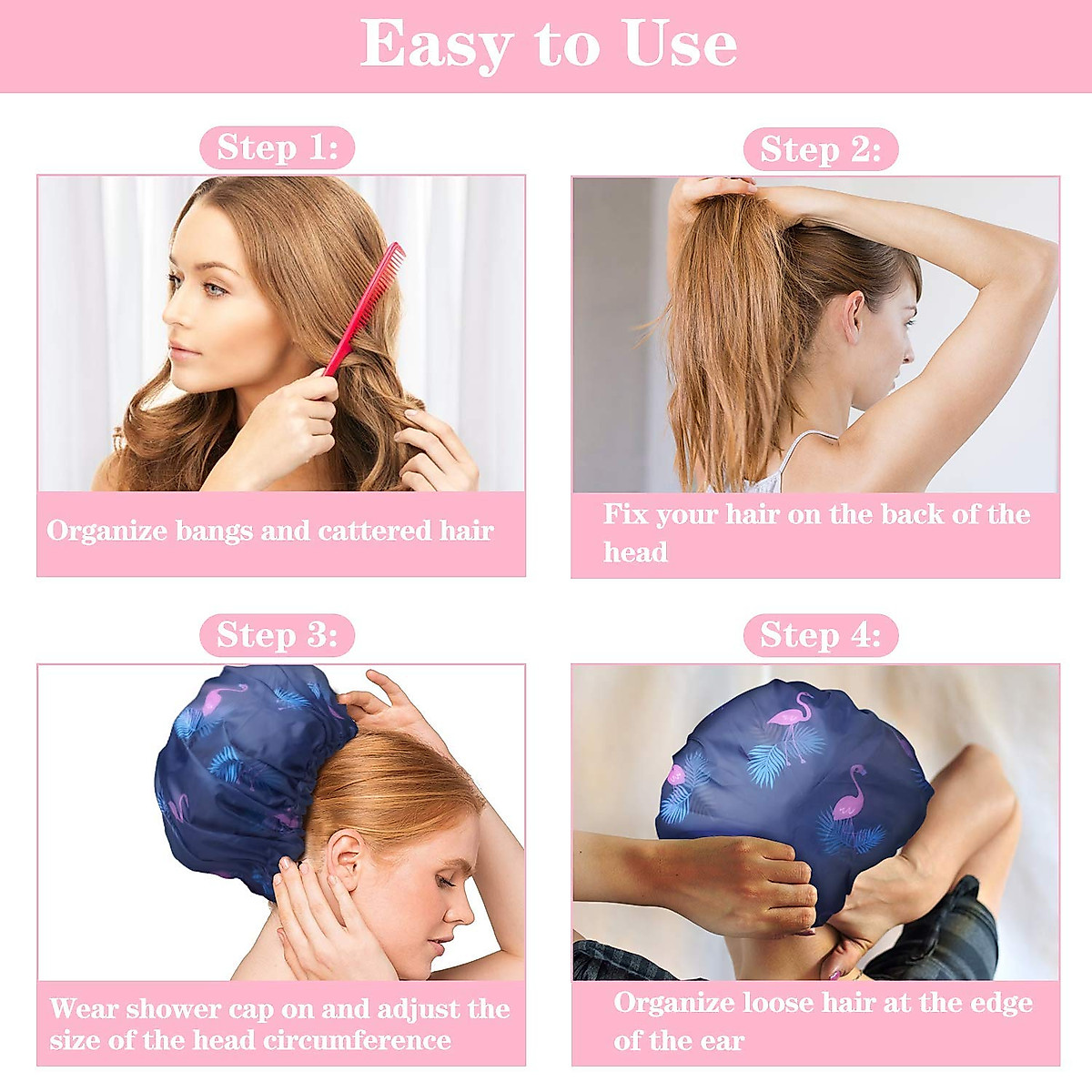 Easy to Use

Step 1:

Organize bangs and cattered hair

Step 2:

Fix your hair on the back of the head

Step 3:

Wear shower cap on and adjust the size of the head circumference

Step 4:

Organize loose hair at the edge of the ear