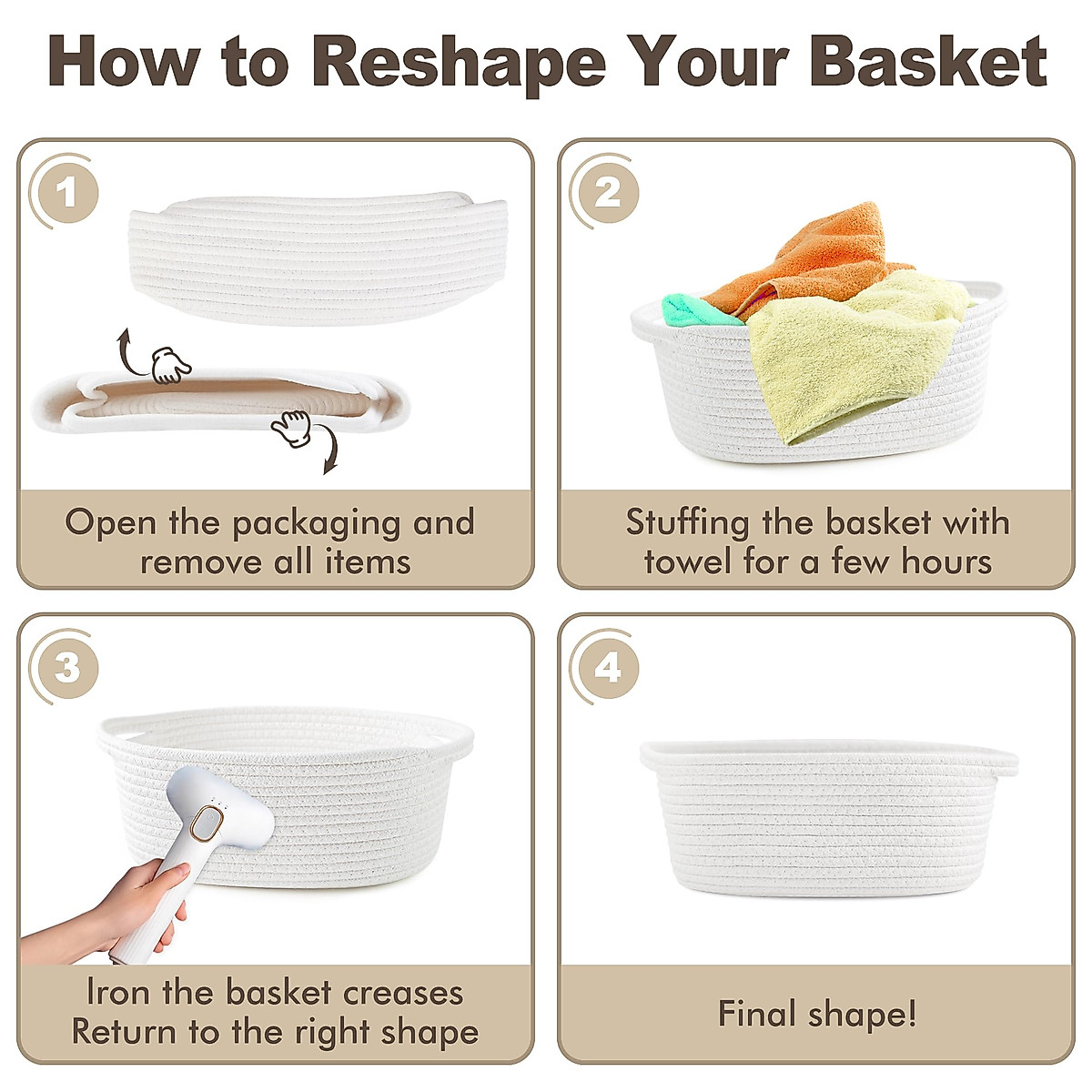 How to Reshape Your Basket

1

Open the packaging and remove all items

2

Stuffing the basket with towel for a few hours

3

Iron the basket creases
Return to the right shape

4

Final shape!