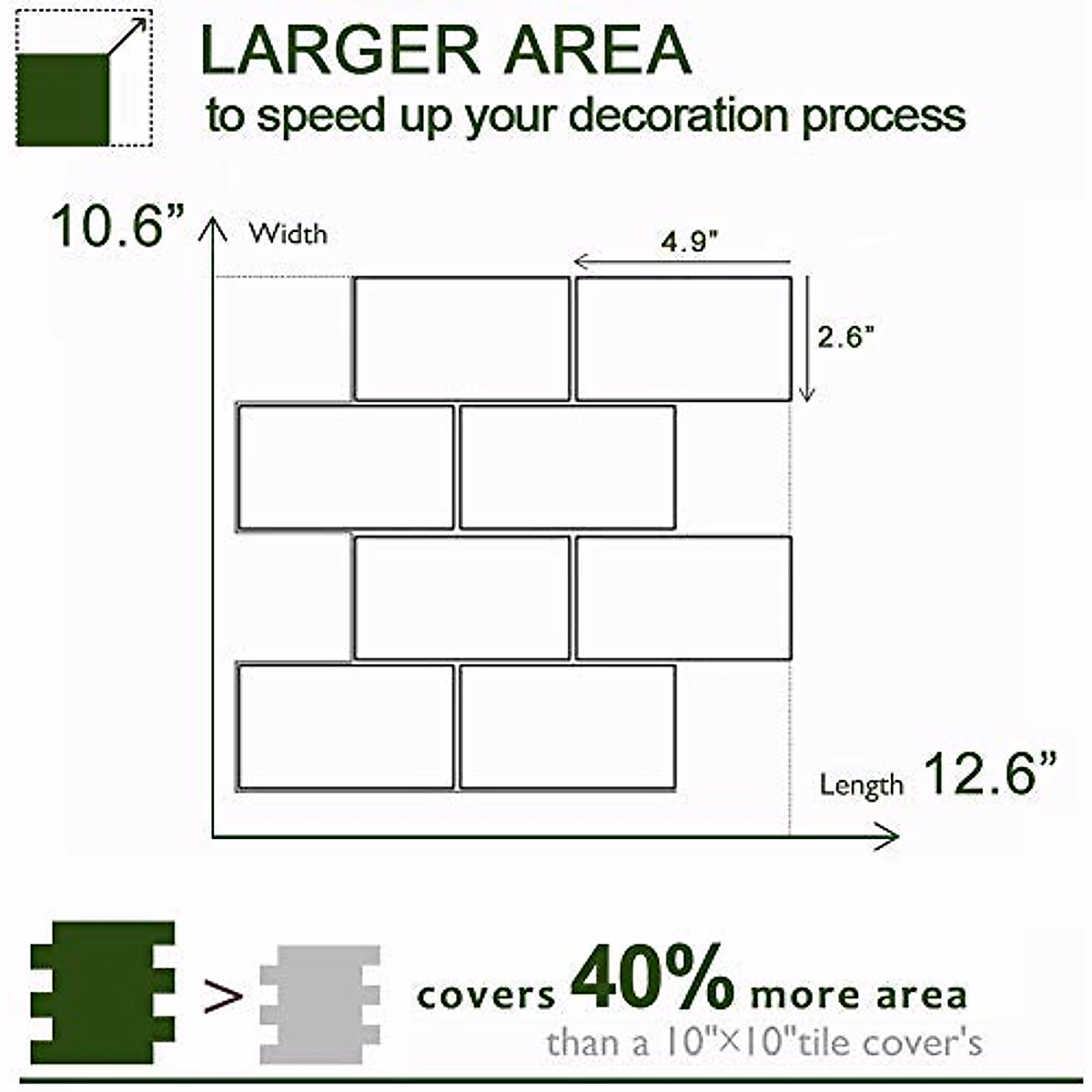 LARGER AREA
to speed up your decoration process

10.6”
Width
4.9"
2.6"
Length 12.6”

>
covers 40% more area
than a 10"×10"tile cover's