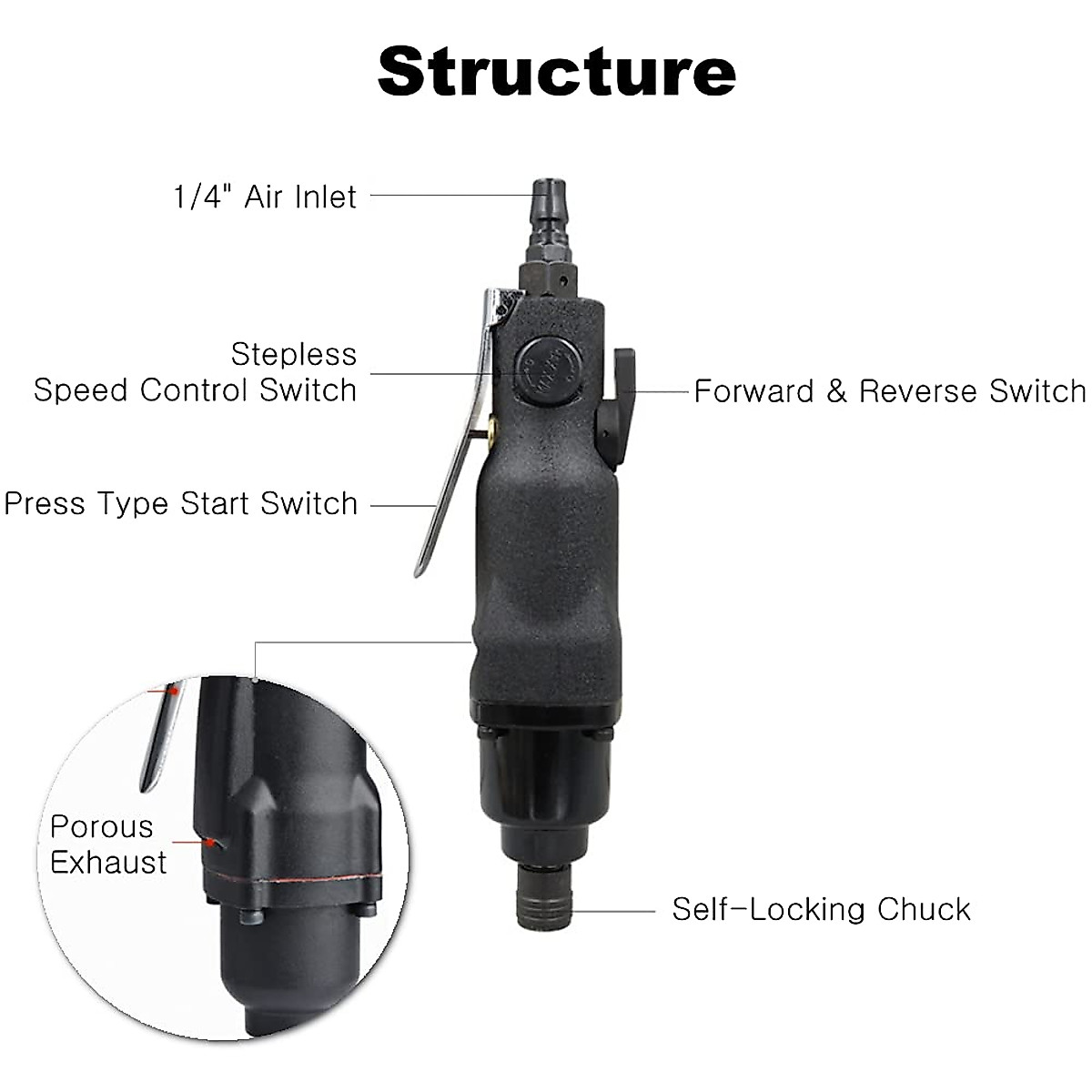 Structure

1/4" Air Inlet

Stepless
Speed Control Switch

Forward & Reverse Switch

Press Type Start Switch

Porous
Exhaust

Self-Locking Chuck