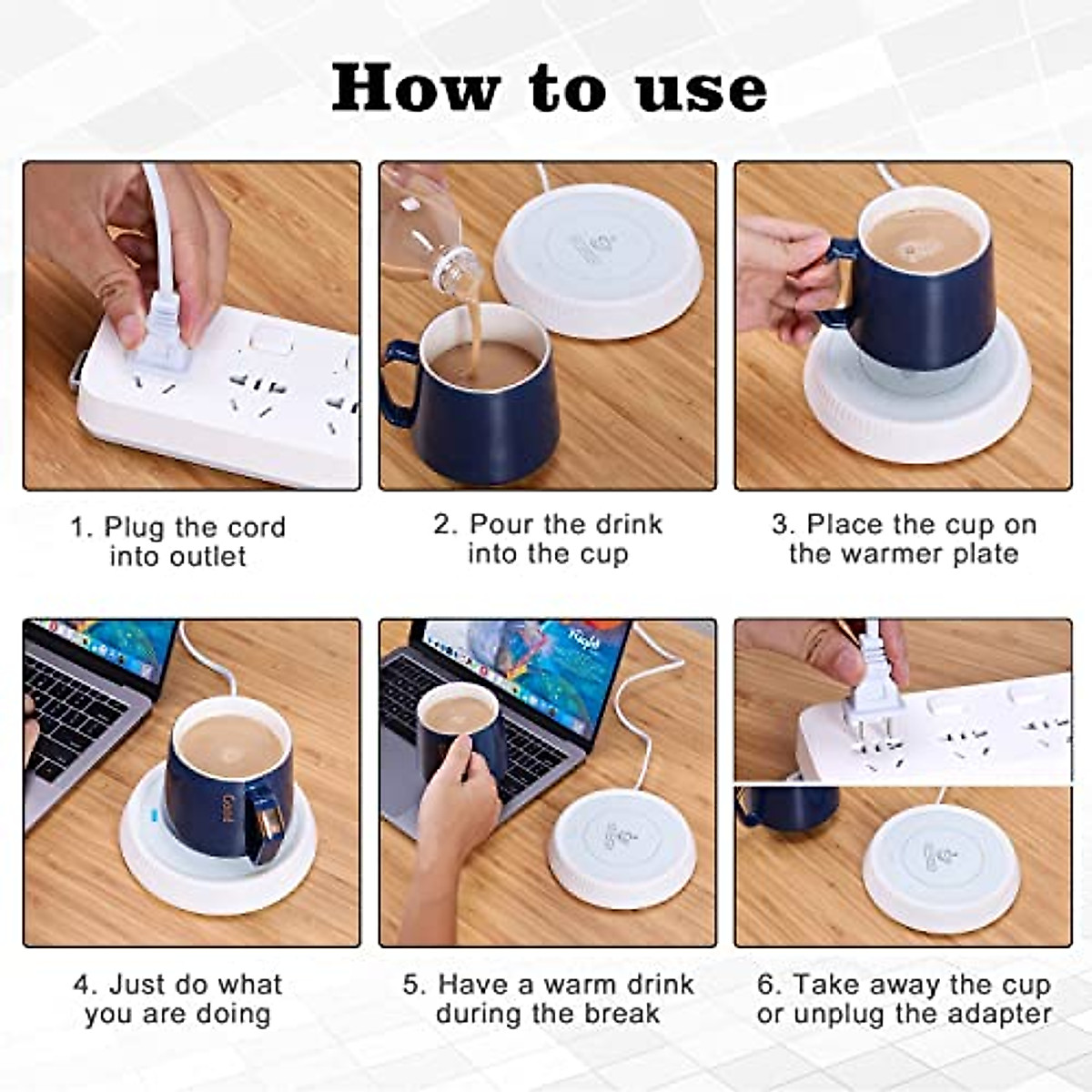 How to use

1. Plug the cord into outlet

2. Pour the drink into the cup

3. Place the cup on the warmer plate

4. Just do what you are doing

5. Have a warm drink during the break

6. Take away the cup or unplug the adapter